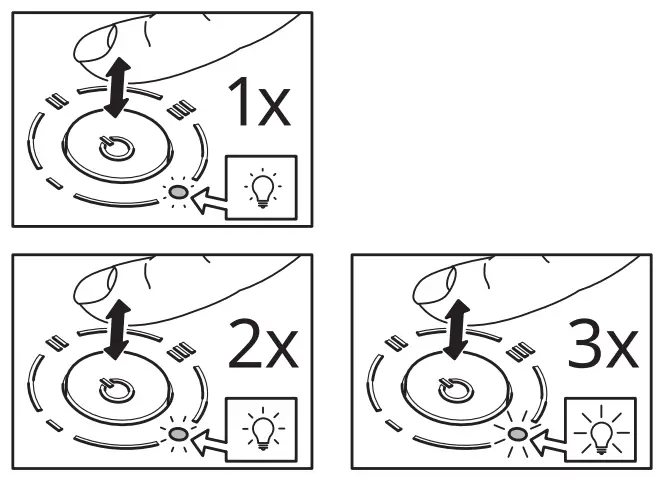 1x

2x

3x