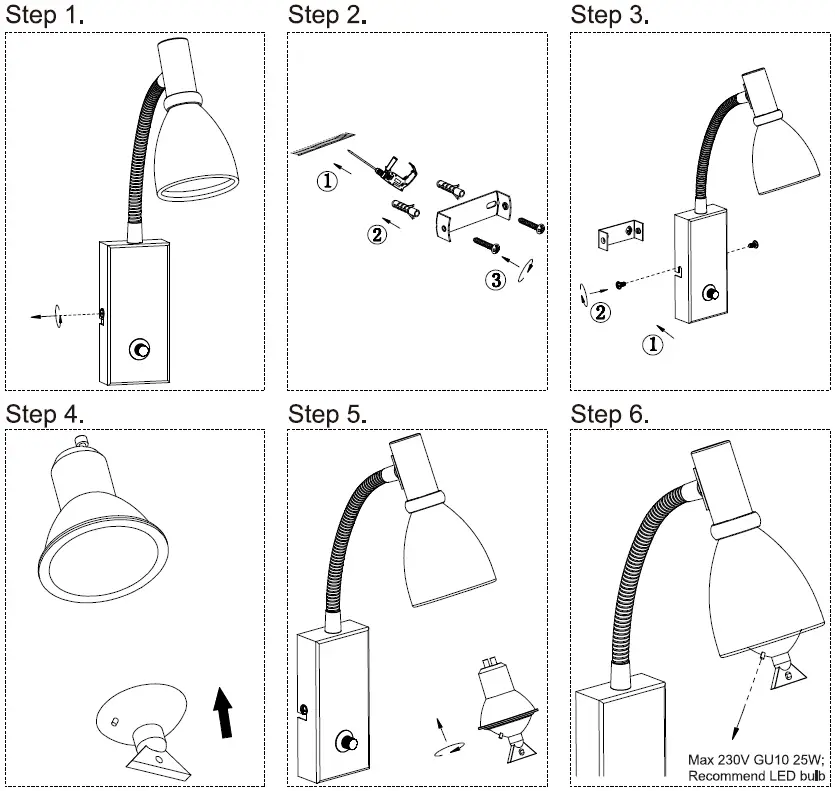 Step 1.

Step 2.

1

2

3

Step 3.

2

1

Step 4.

Step 5.

Step 6.

Max 230V GU10 25W; Recommend LED bulb