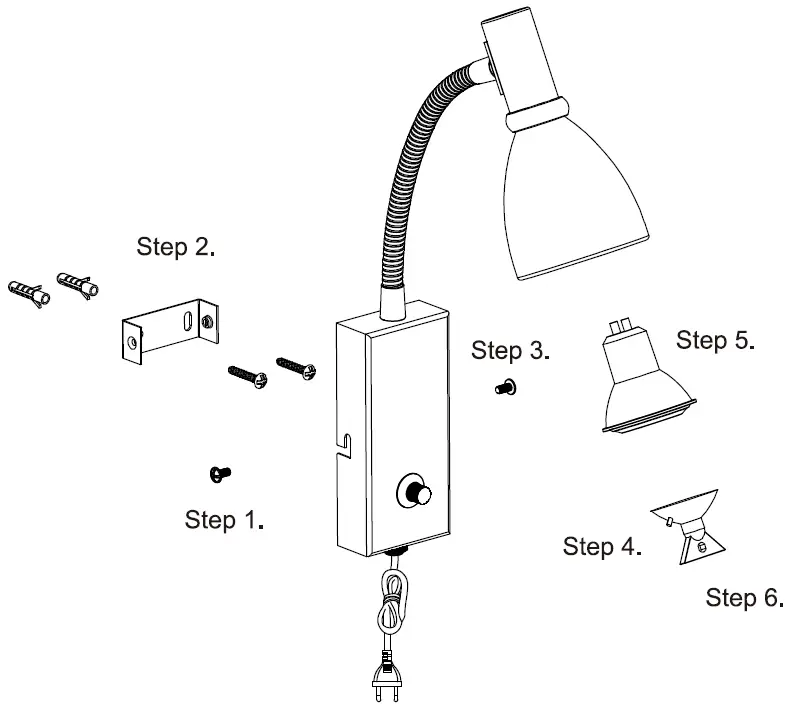 Step 2.

Step 3.

Step 5.

Step 1.

Step 4.

Step 6.