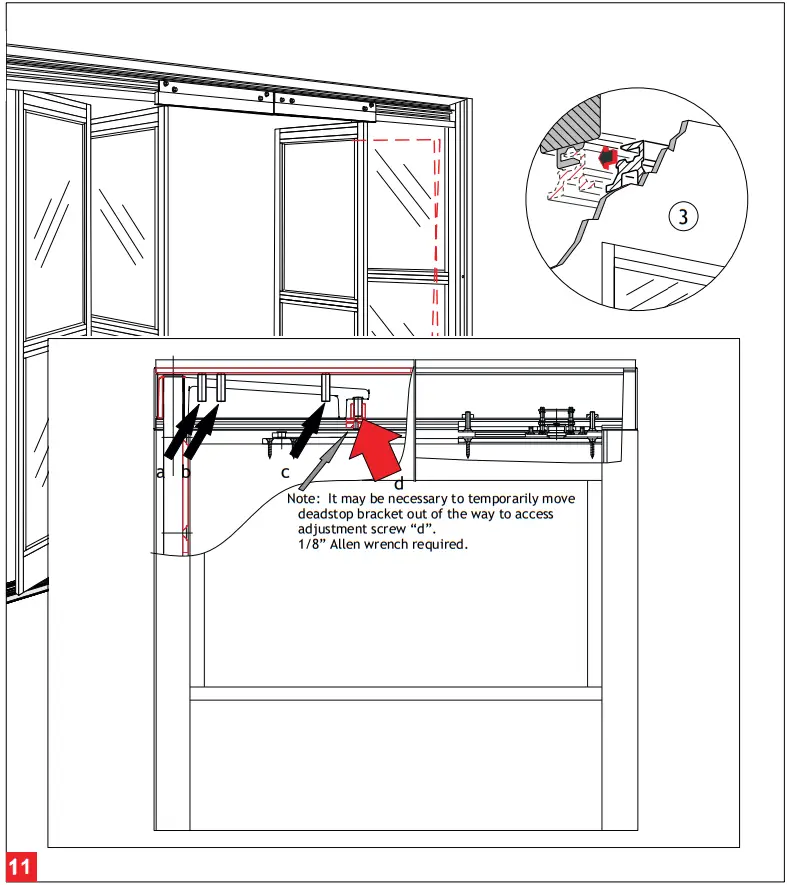 3

a b c d

Note: It may be necessary to temporarily move deadstop bracket out of the way to access adjustment screw “d”.
1/8” Allen wrench required.

11