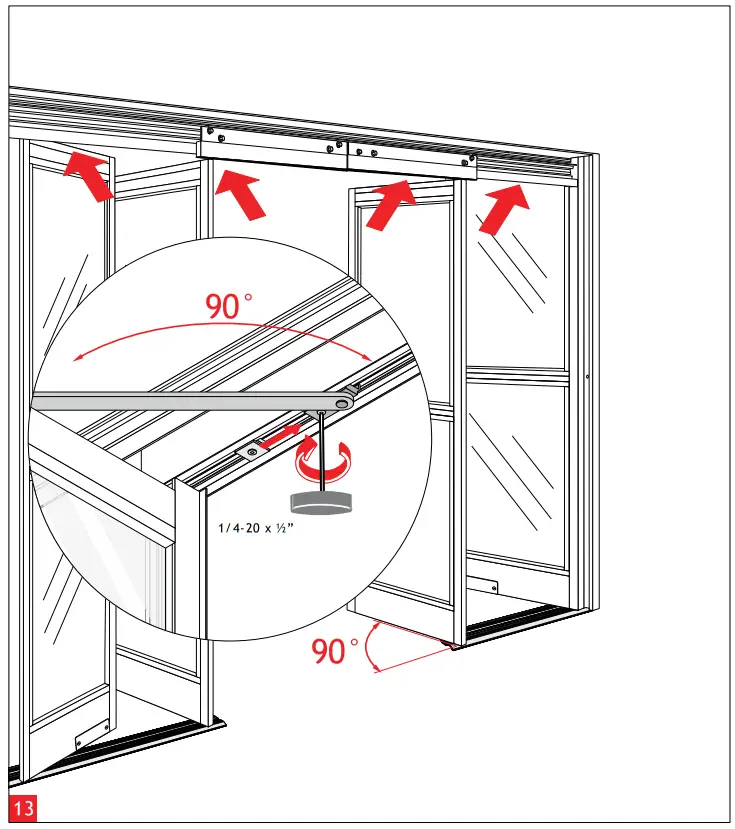 90°

1/4-20 x ½"

90°

13