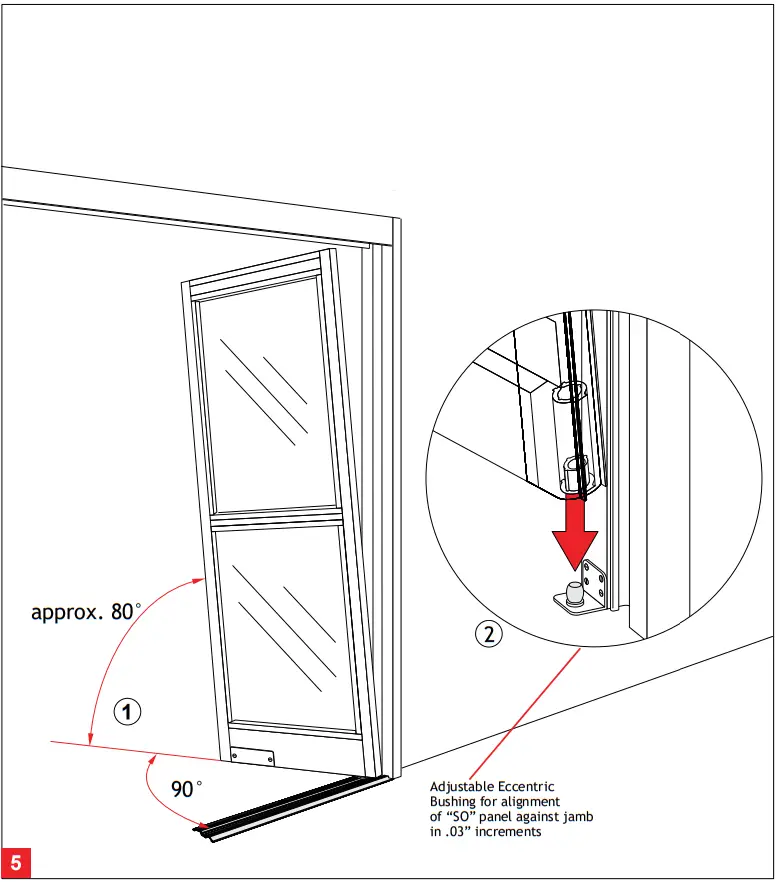 approx. 80°

1

90°

2

Adjustable Eccentric Bushing for alignment of "SO" panel against jamb in .03" increments

5