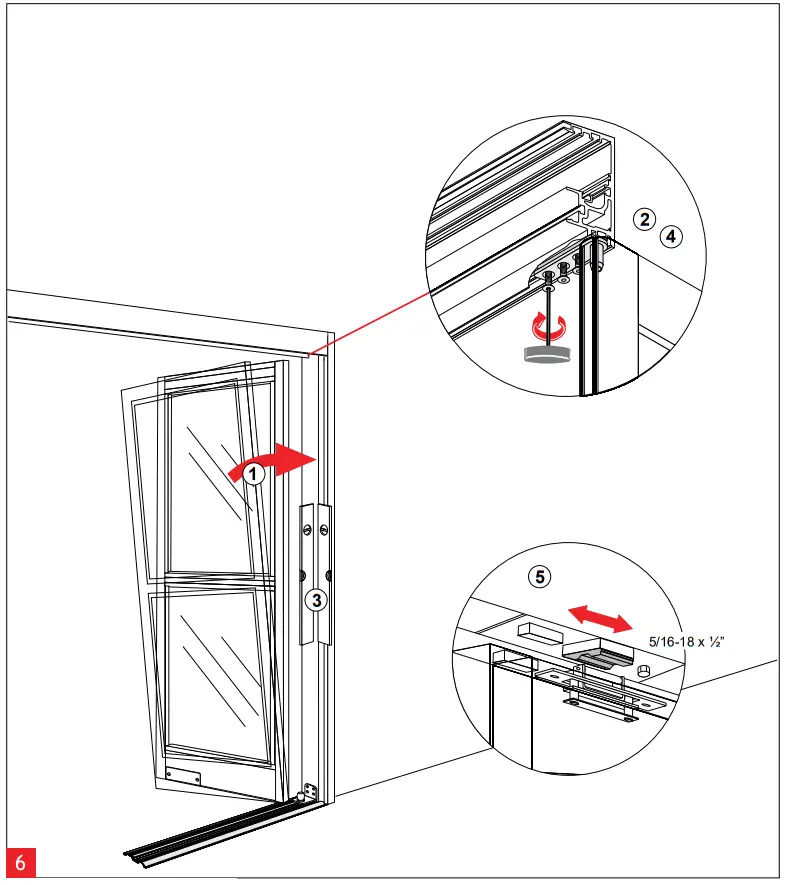 2
4
1
3
5
5/16-18 x ½"
6