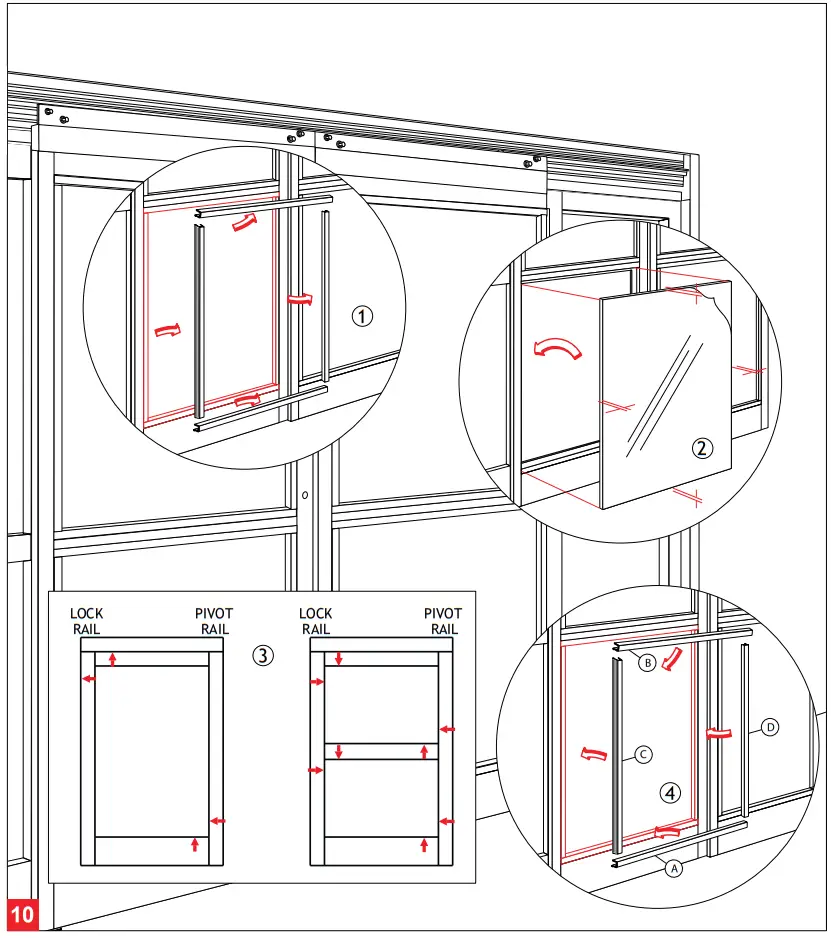 ①

②

LOCK RAIL

PIVOT RAIL

③

LOCK RAIL

PIVOT RAIL

B

C

D

④

A

10