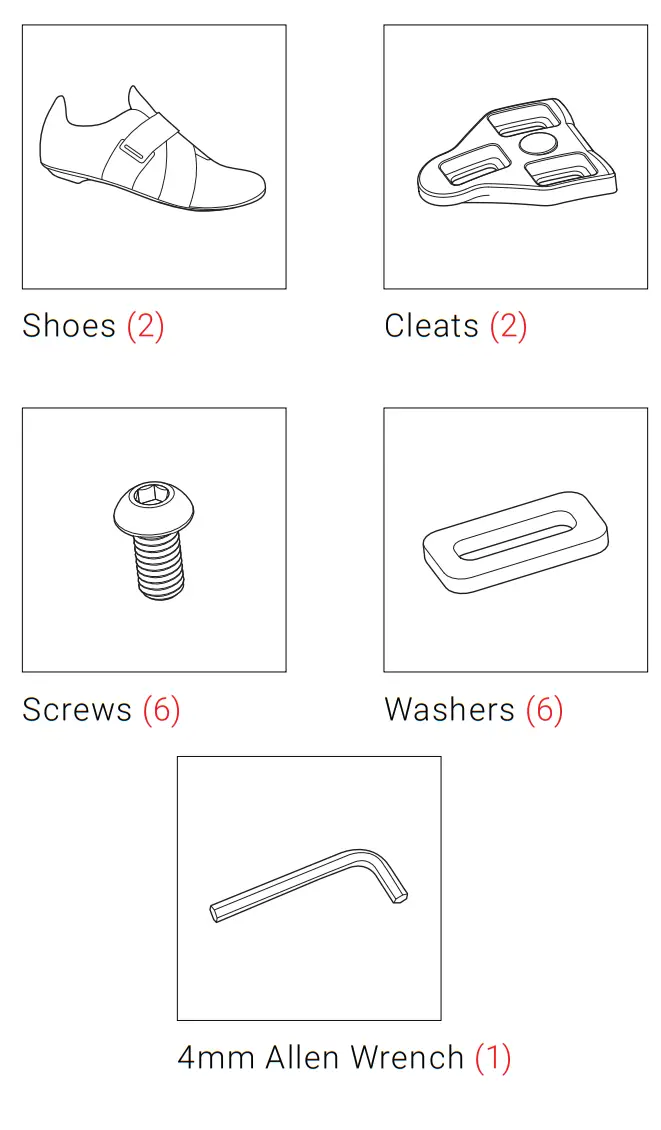 Shoes (2)

Cleats (2)

Screws (6)

Washers (6)

4mm Allen Wrench (1)