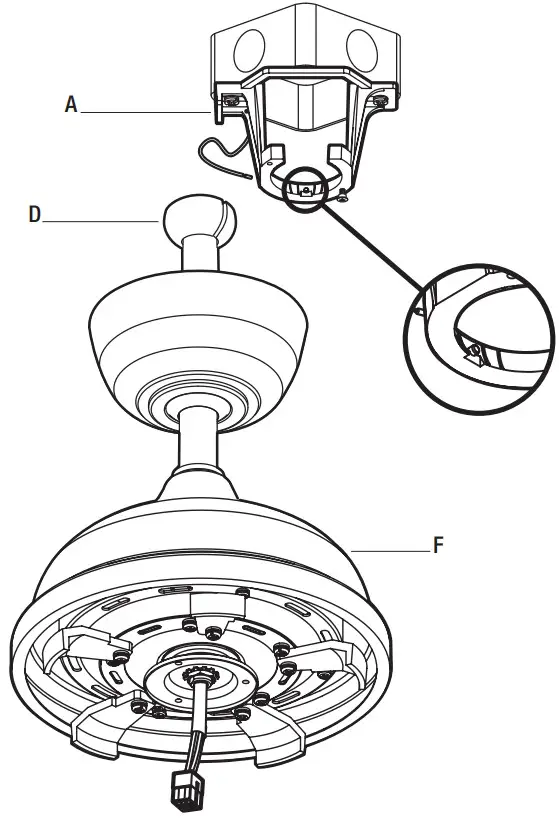 A

D

F