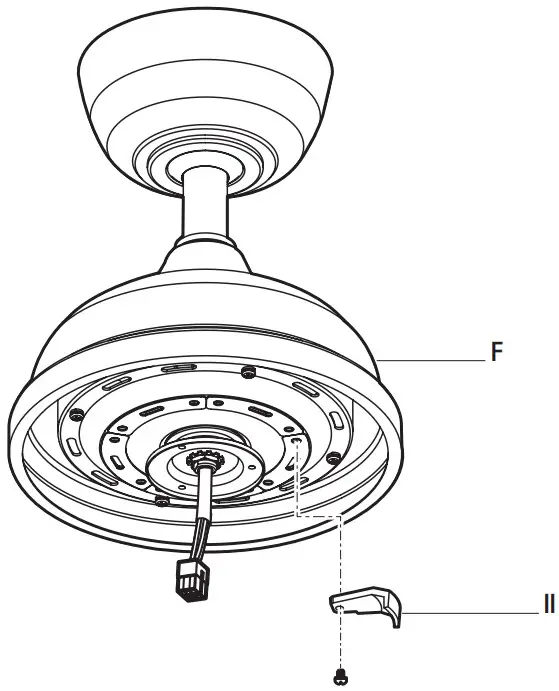 F

II