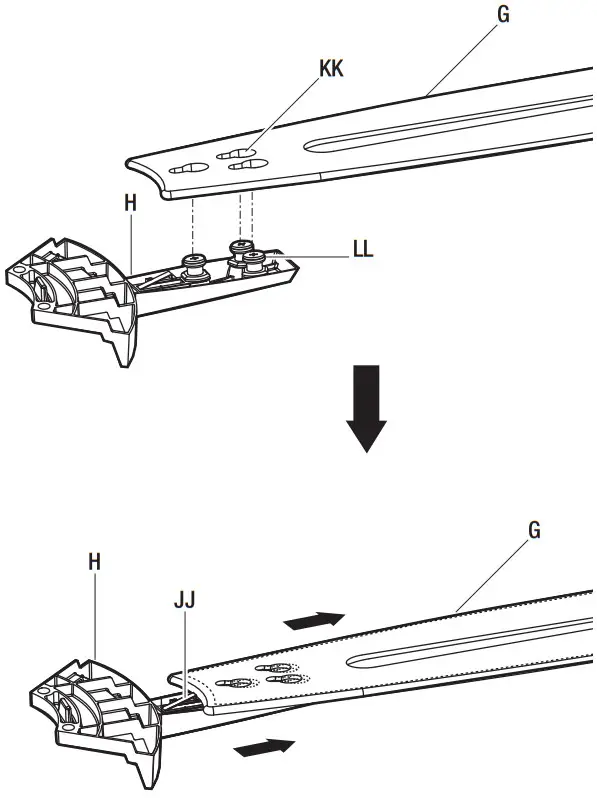 G
KK
H
LL
G
H
JJ