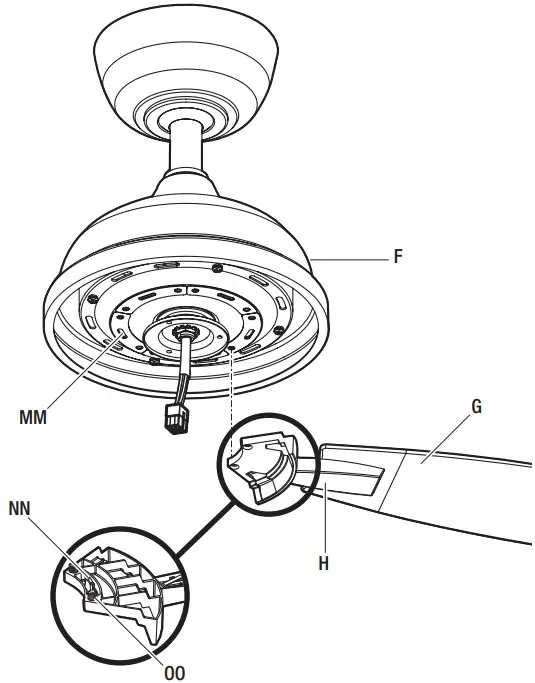 F
MM
G
NN
H
OO