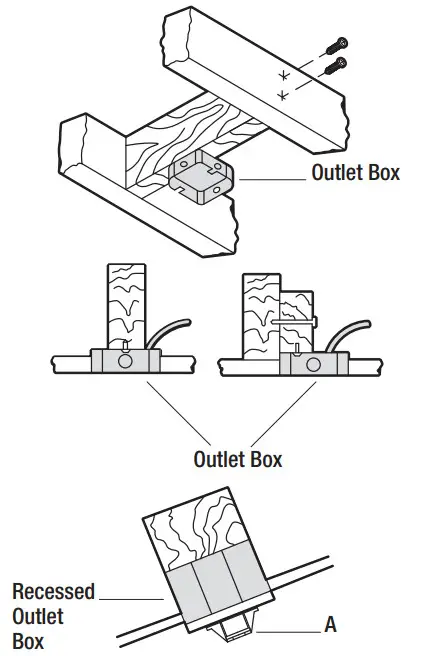 Outlet Box

Outlet Box

Recessed Outlet Box

A