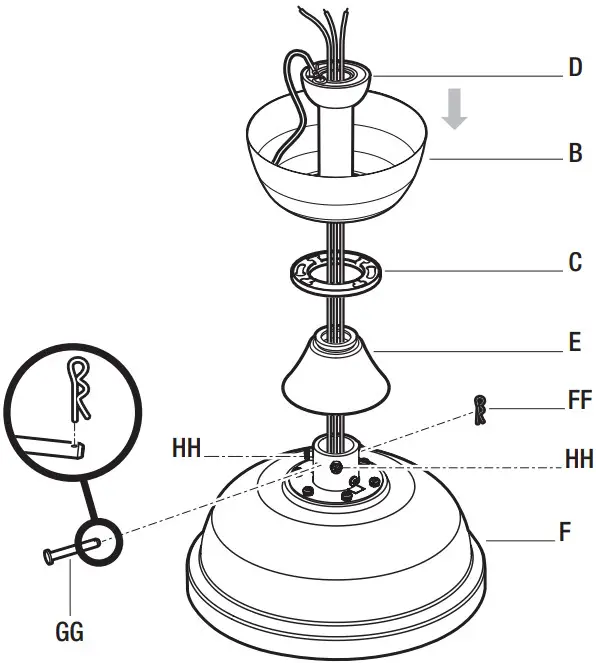 D
B
C
E
FF
HH
HH
F
GG