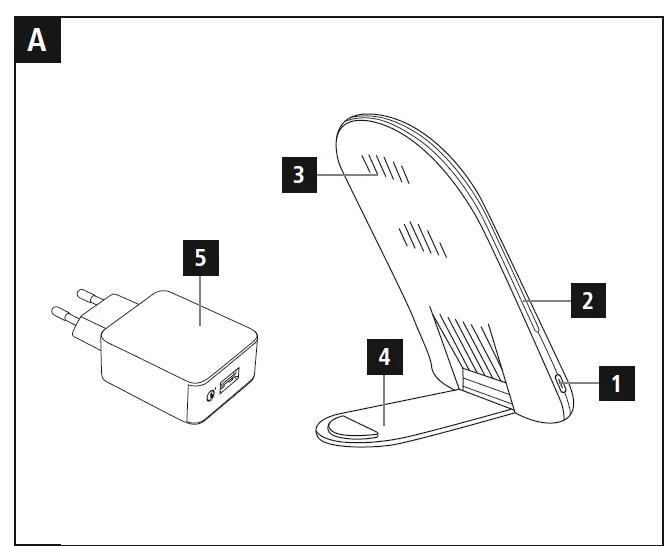 A

3

5

2

4

1