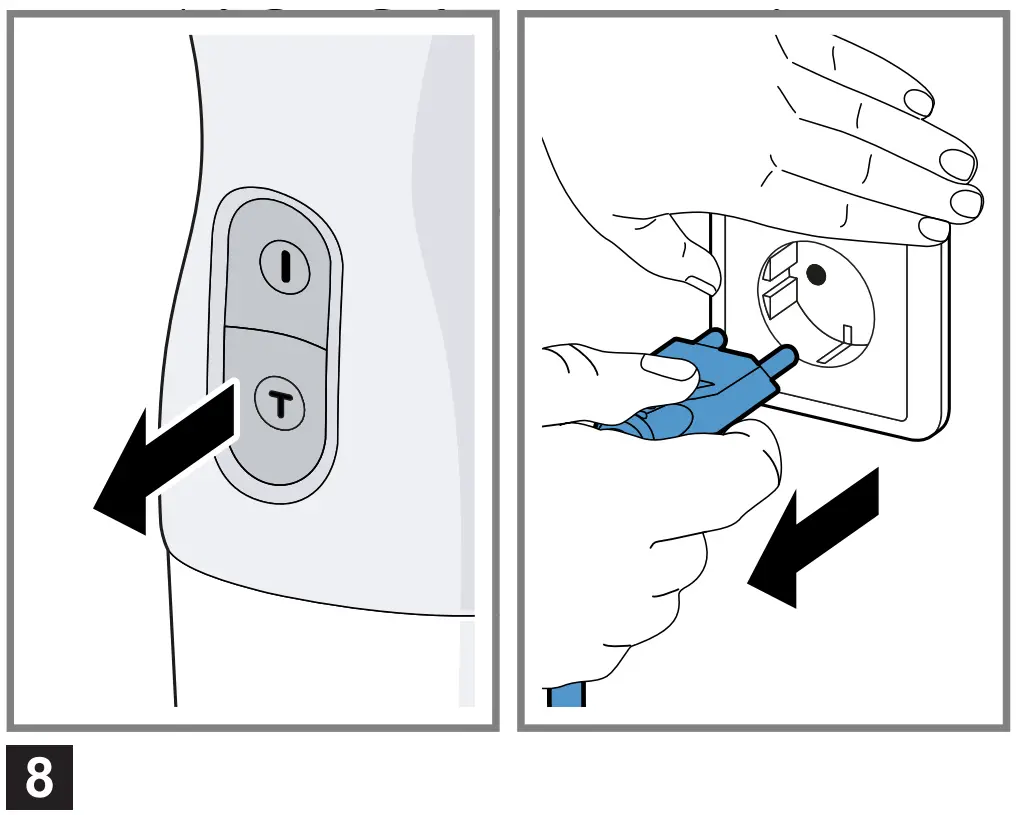 I
T
8