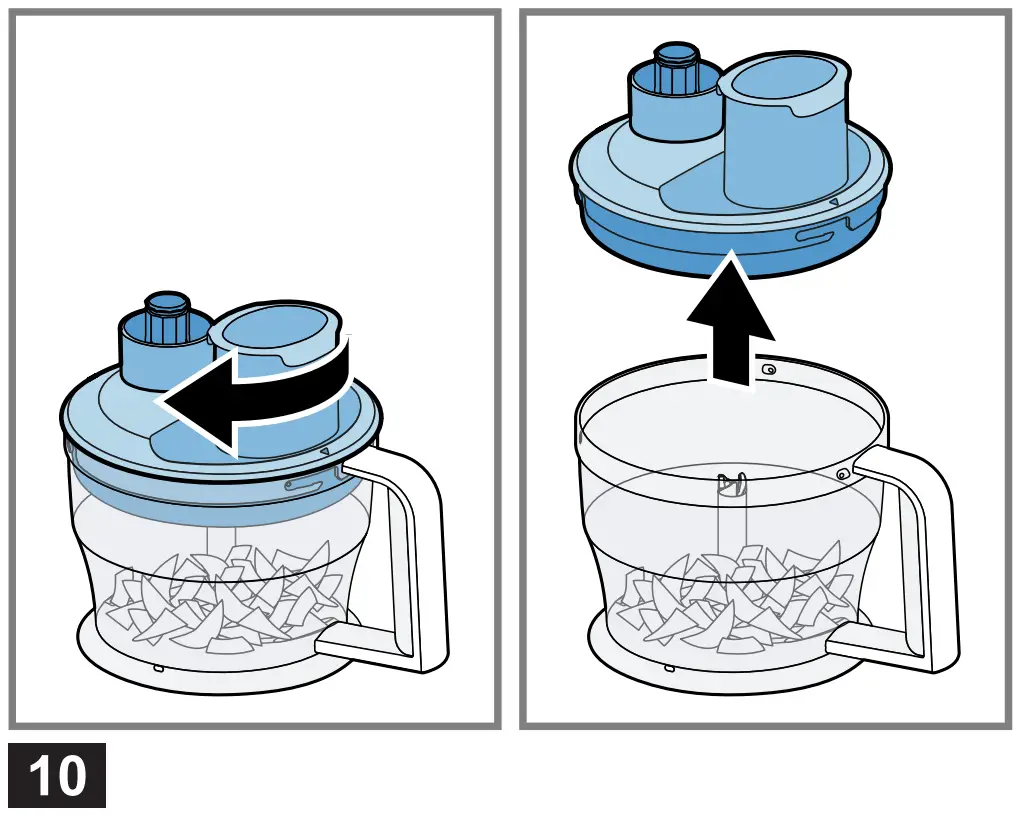 10