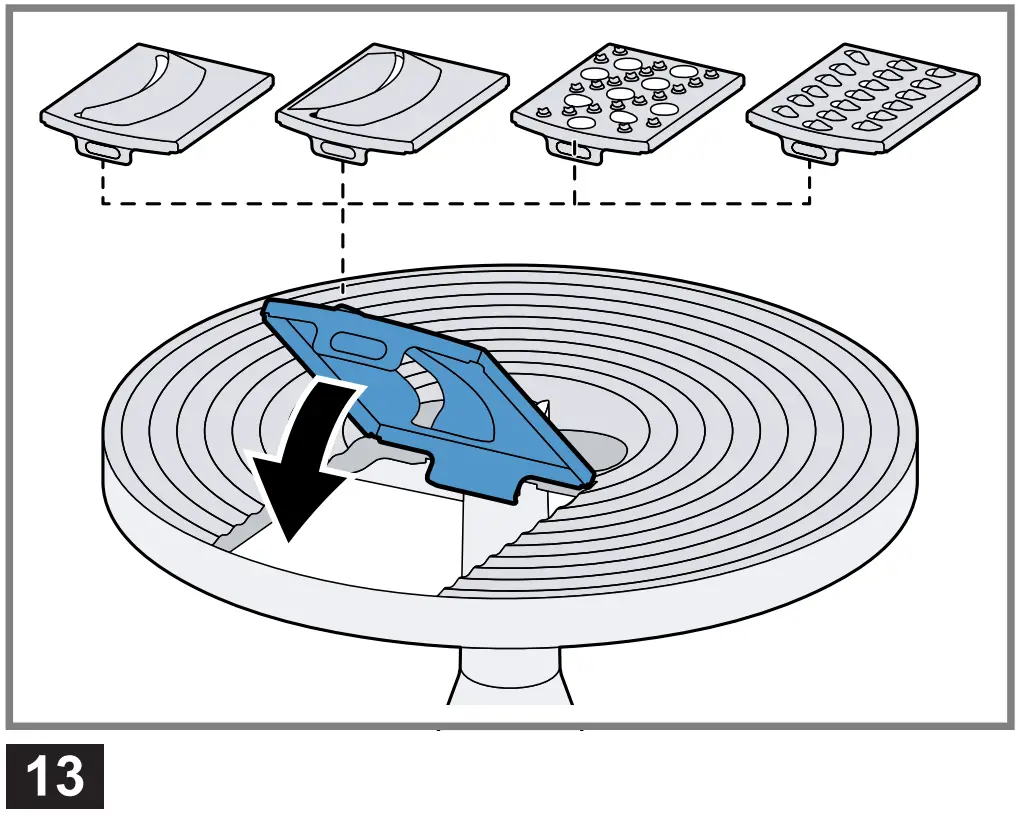 13