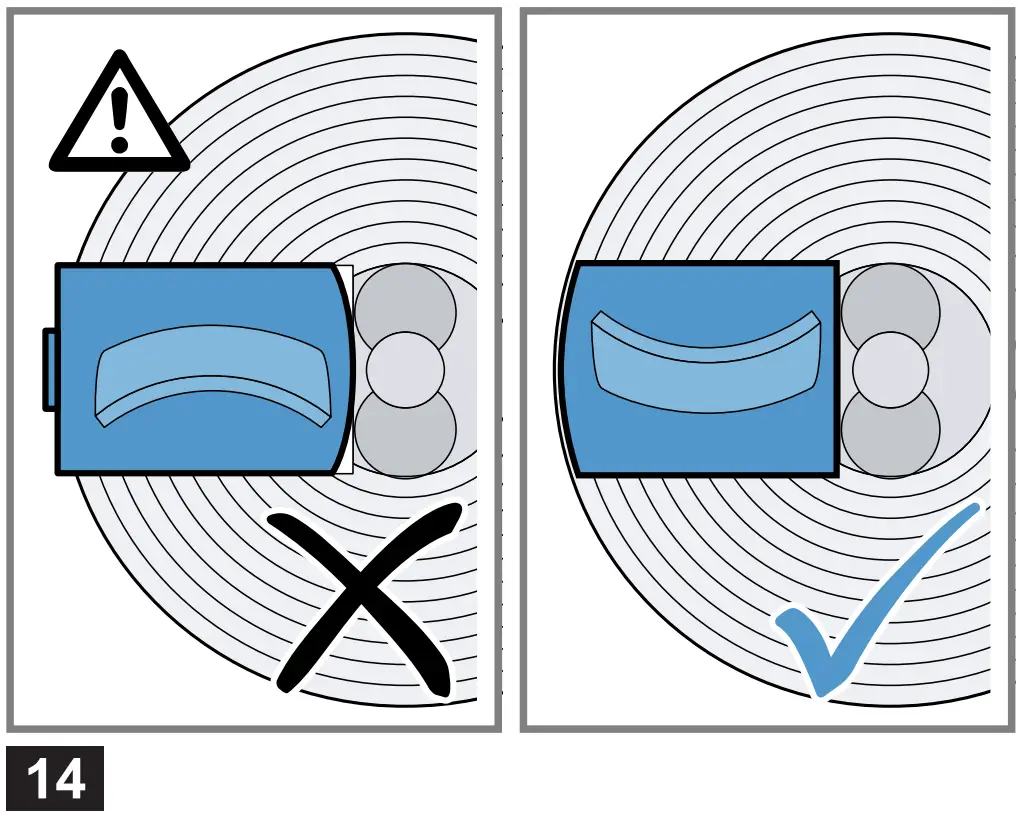 14