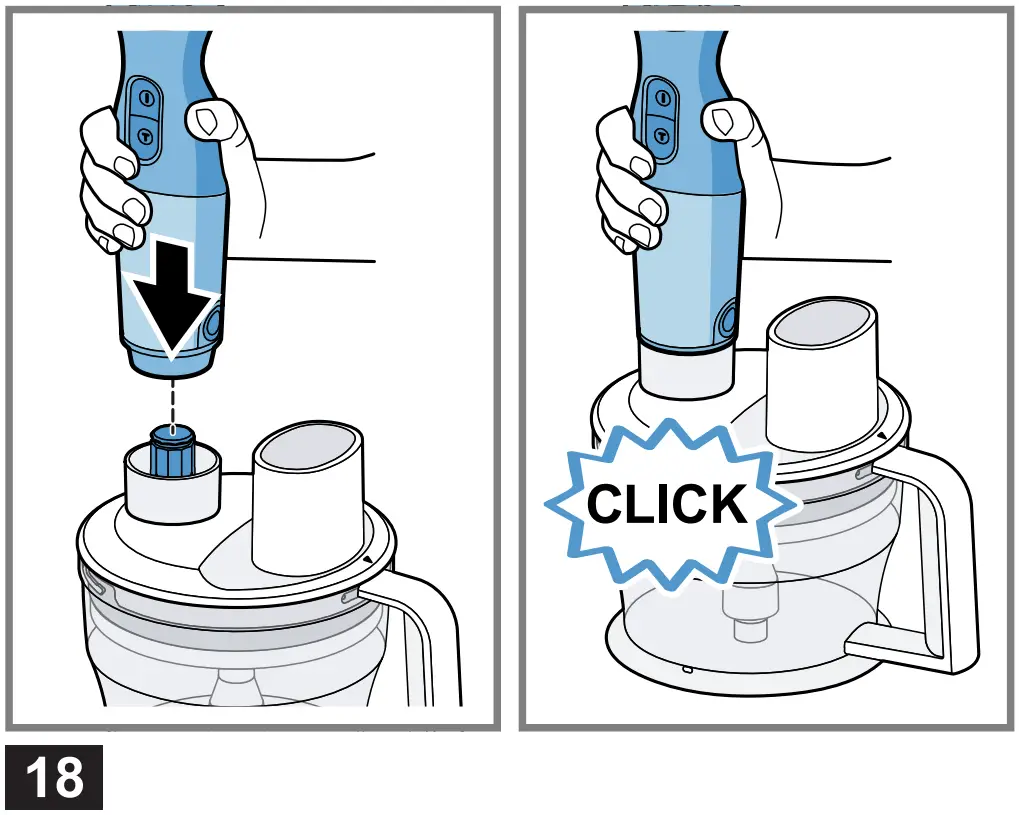 CLICK

18