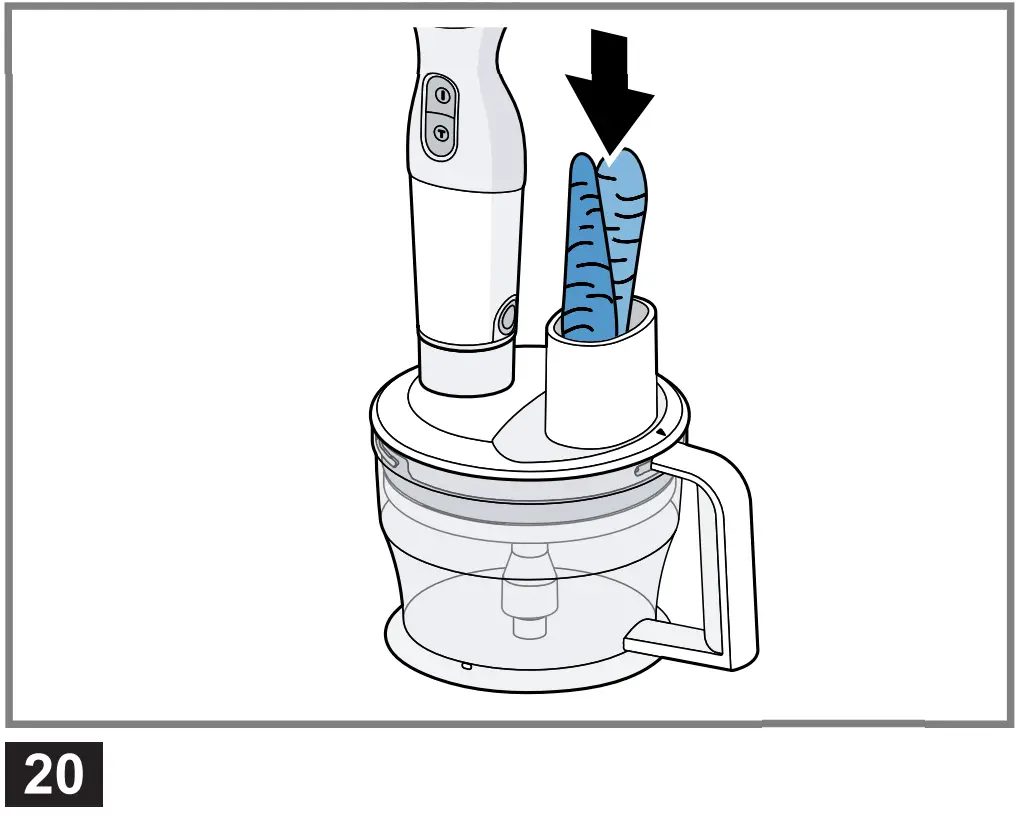 20