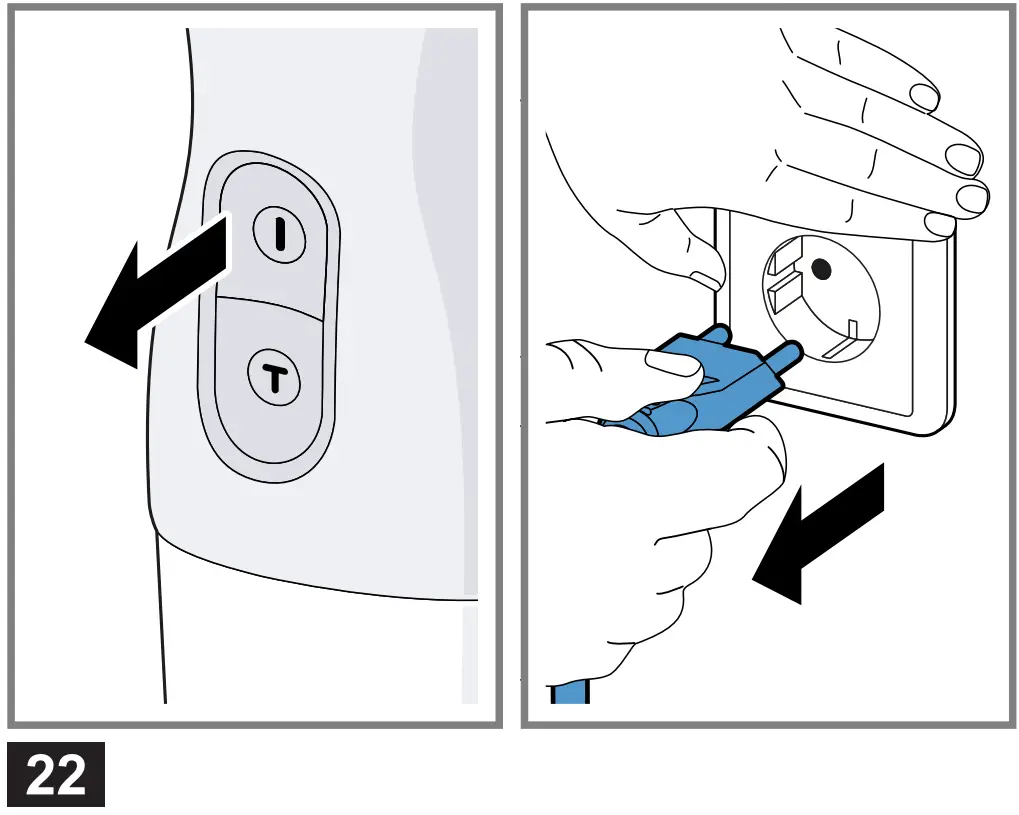 I
T
22