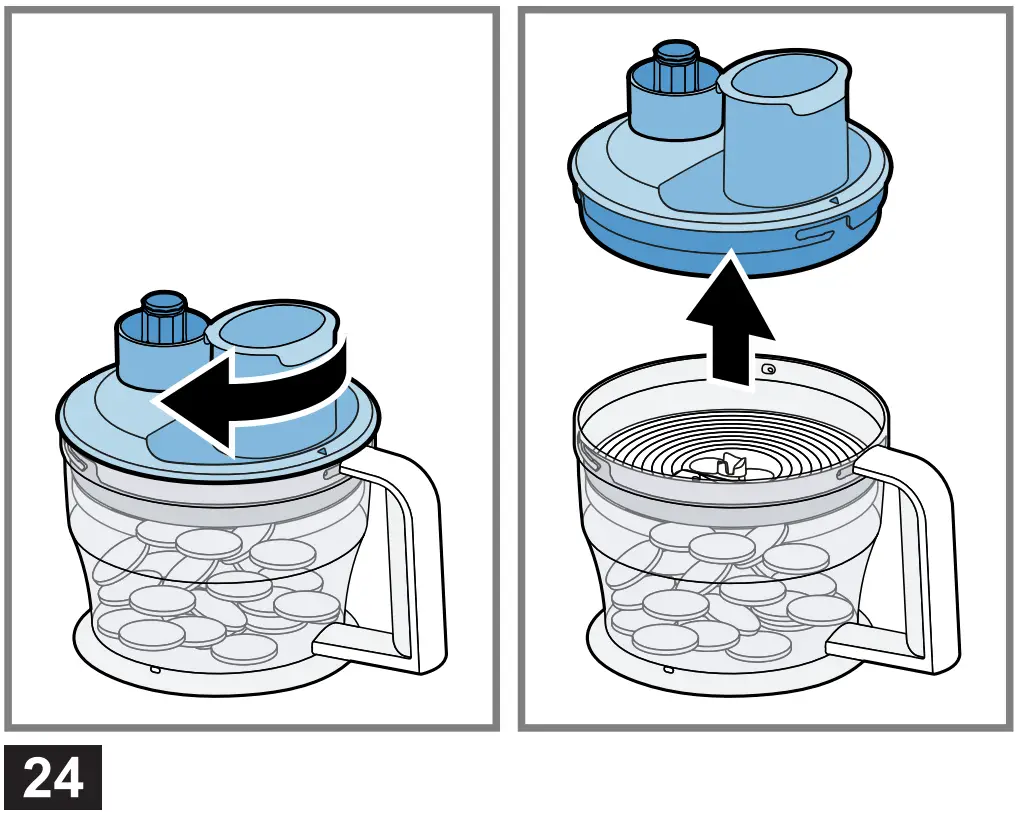 24