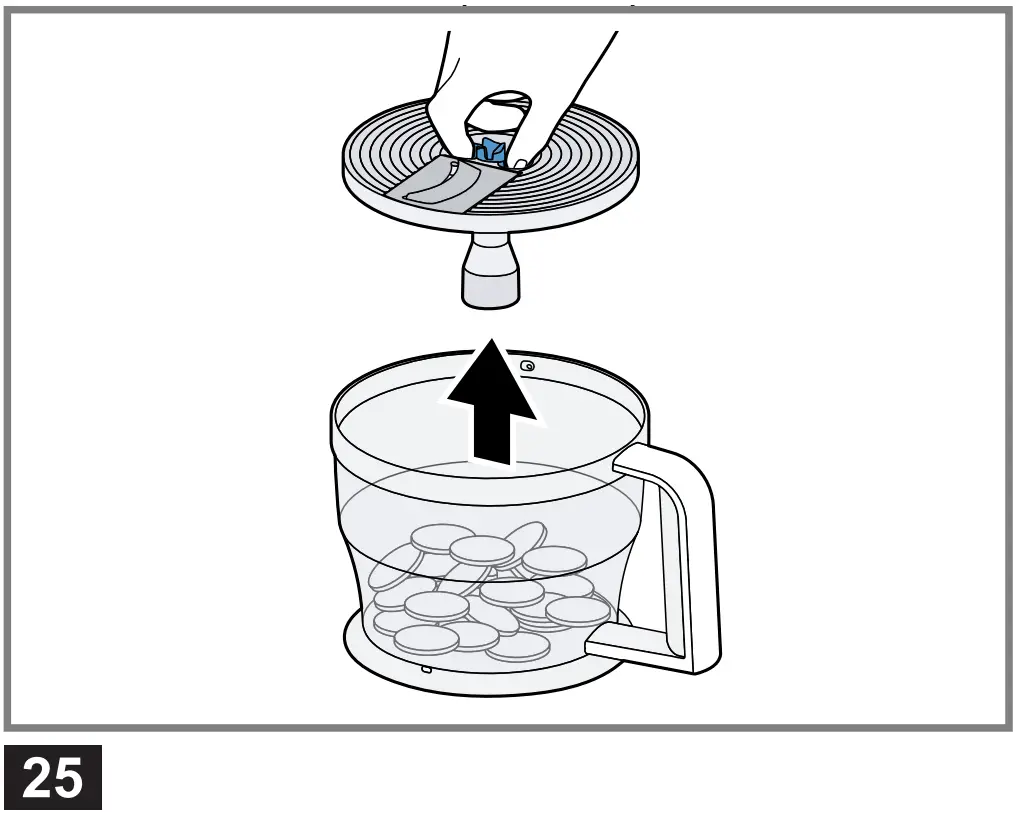 25