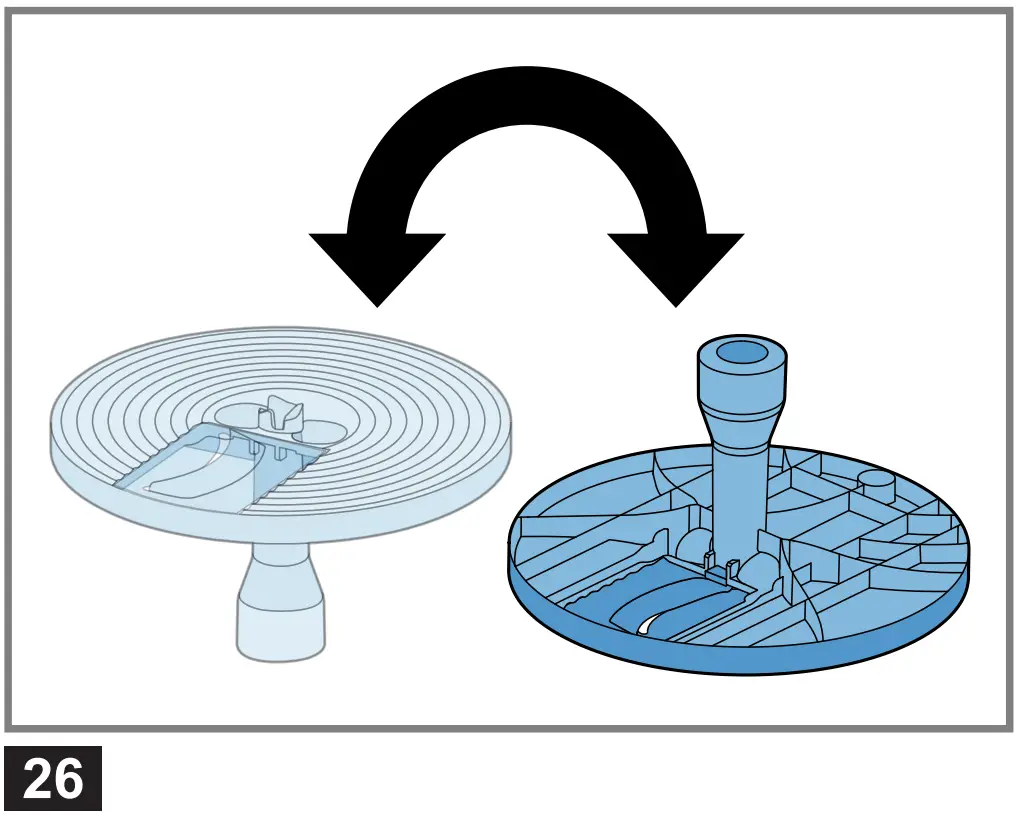 26