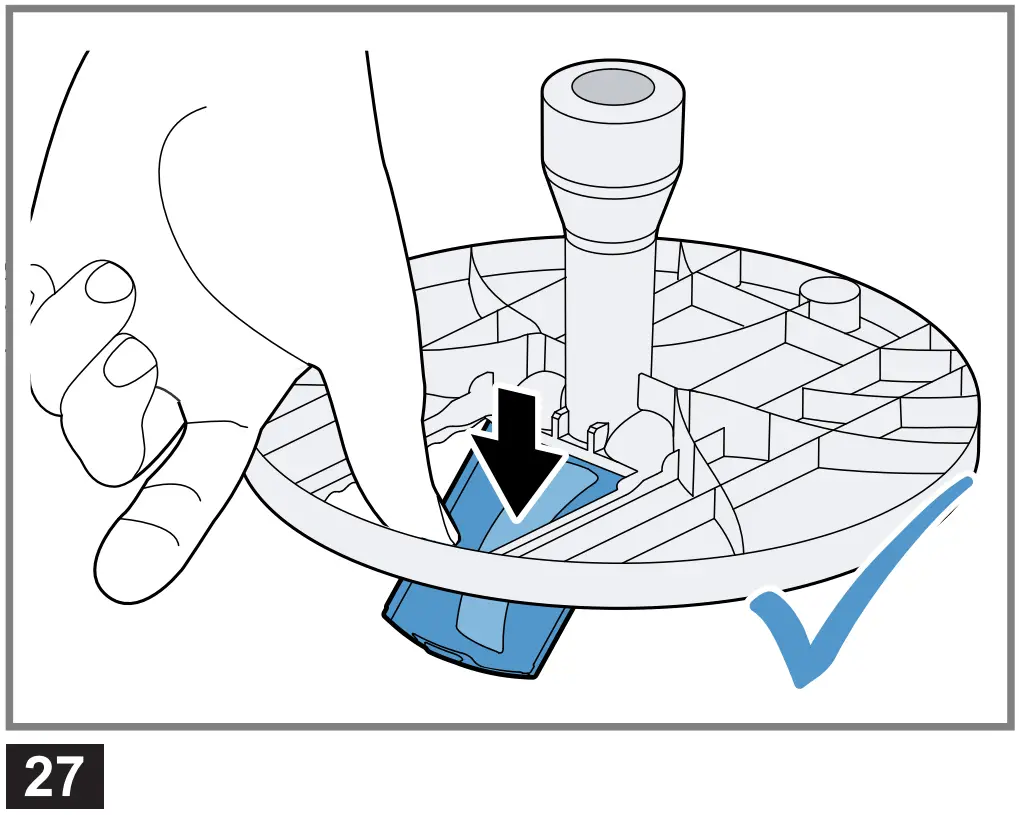 27