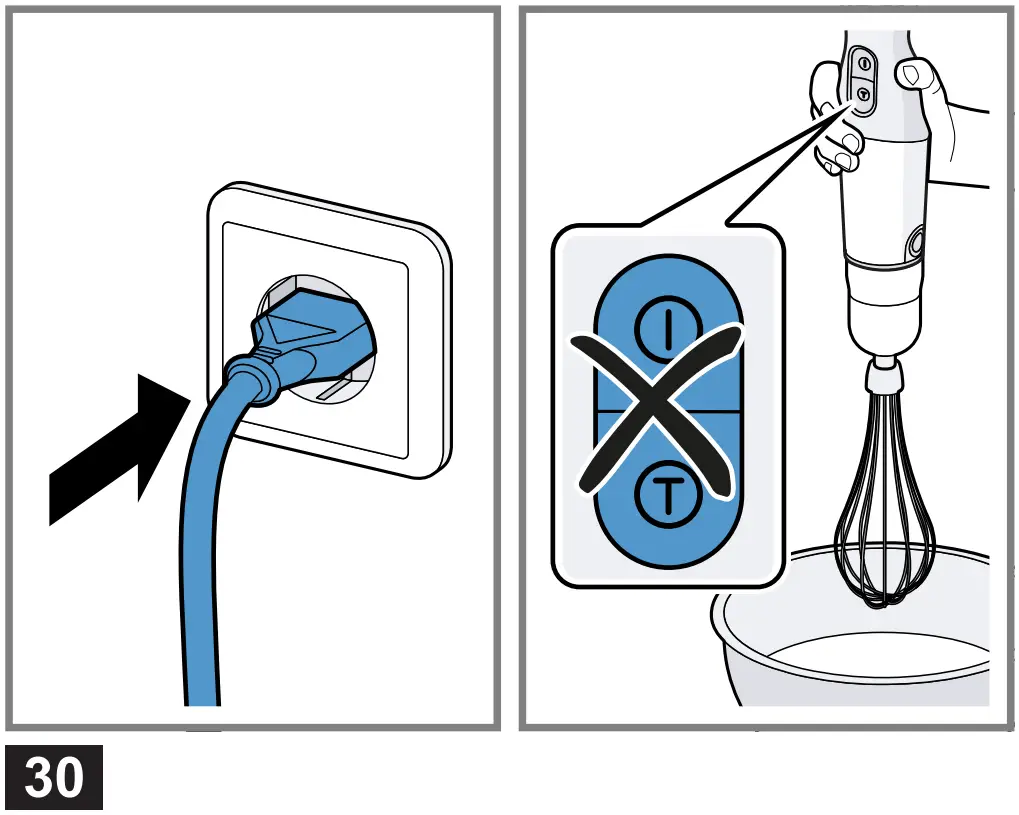 I

T

30