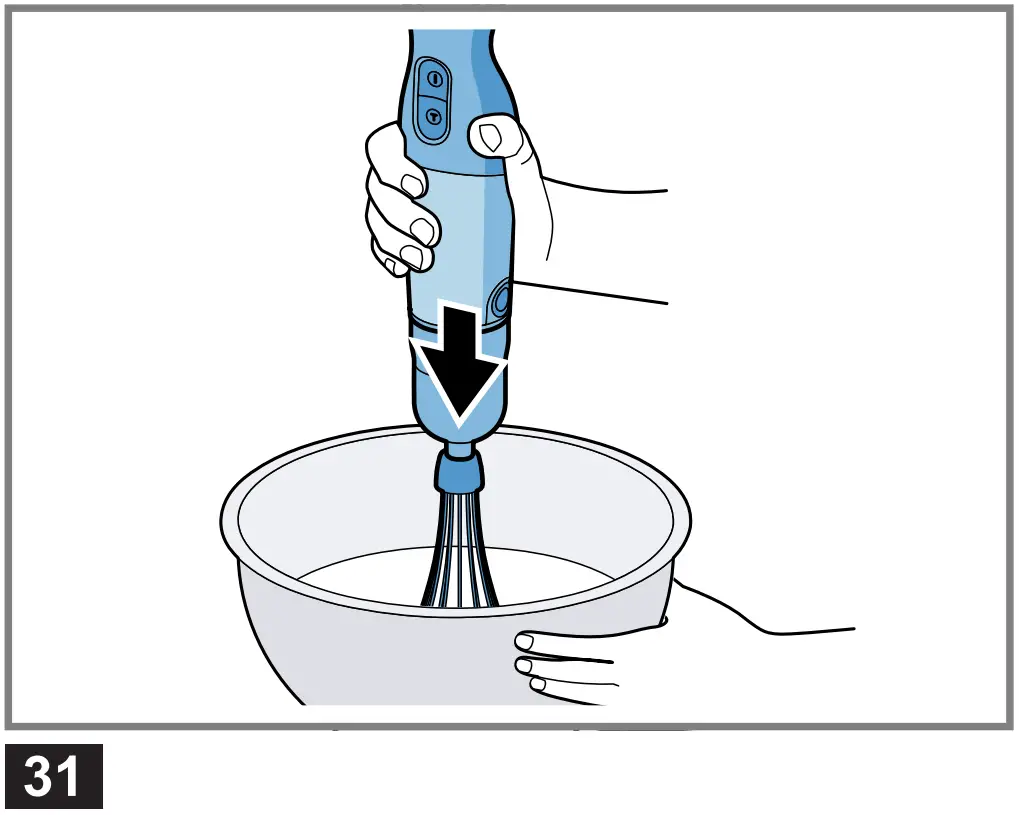 31