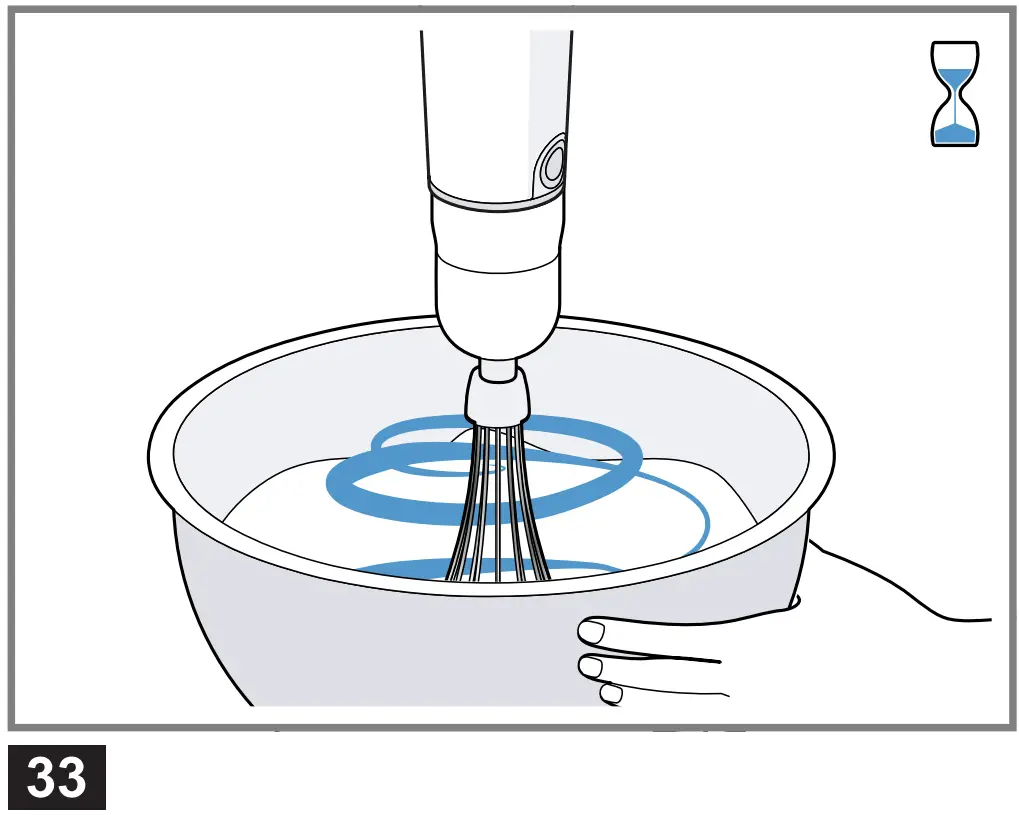 33