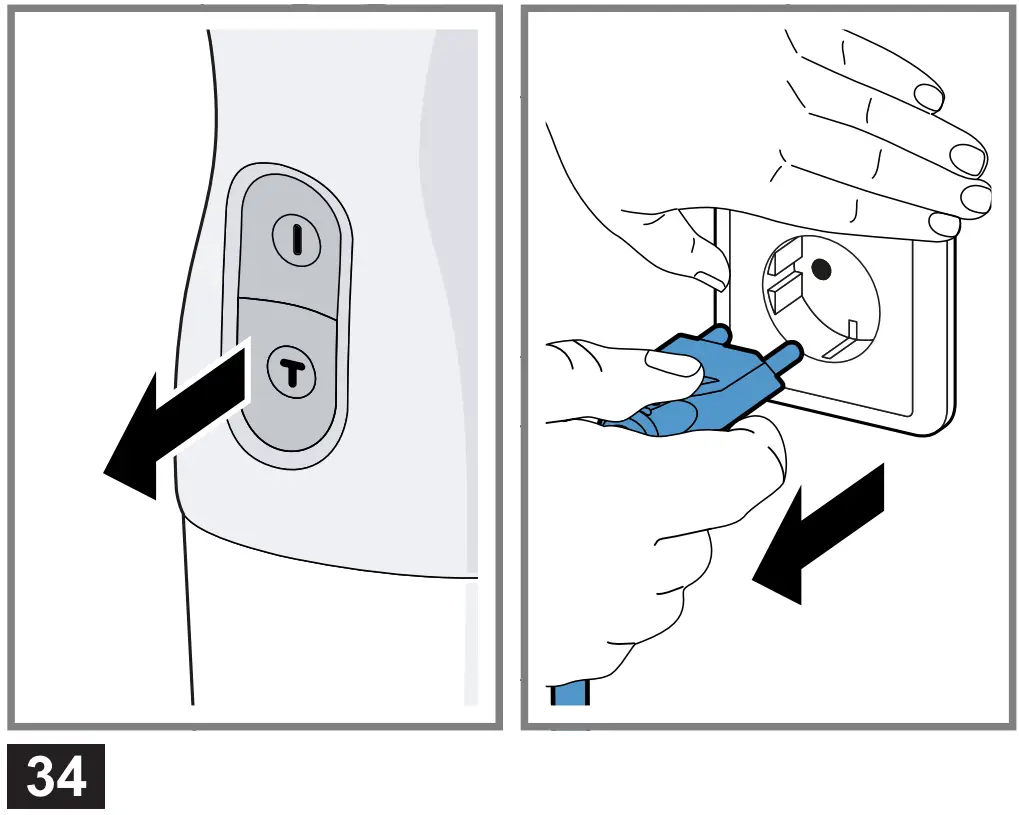 I

T

34