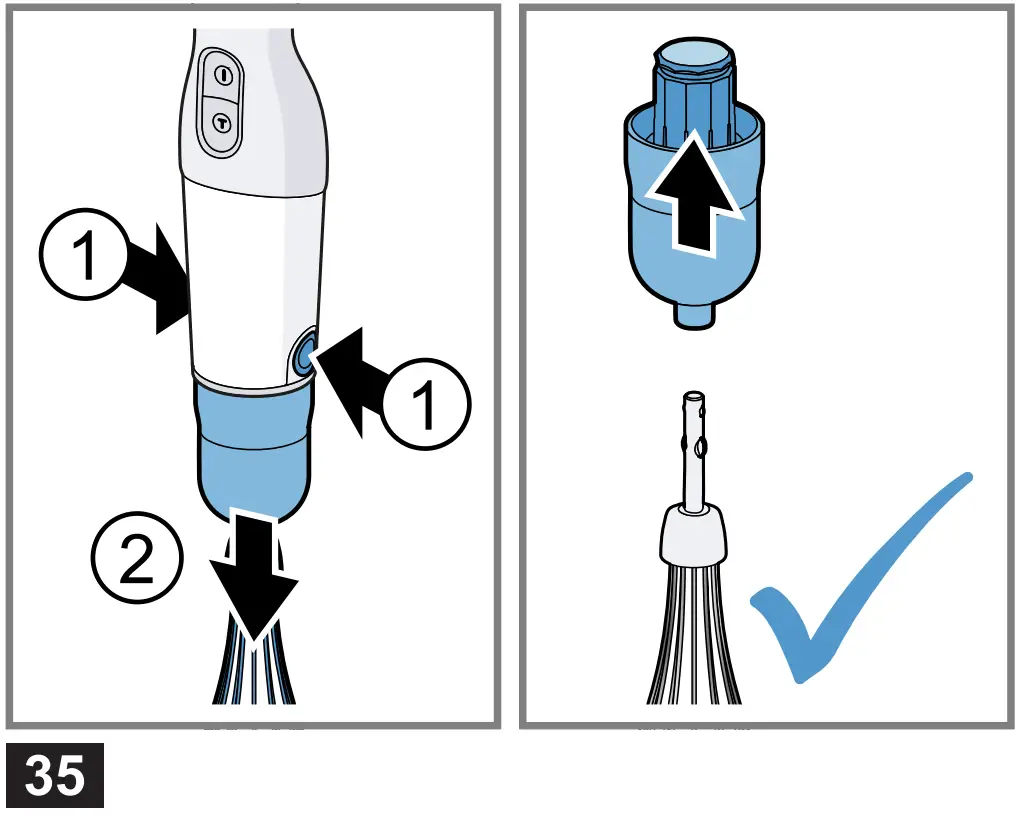 1

1

2

35