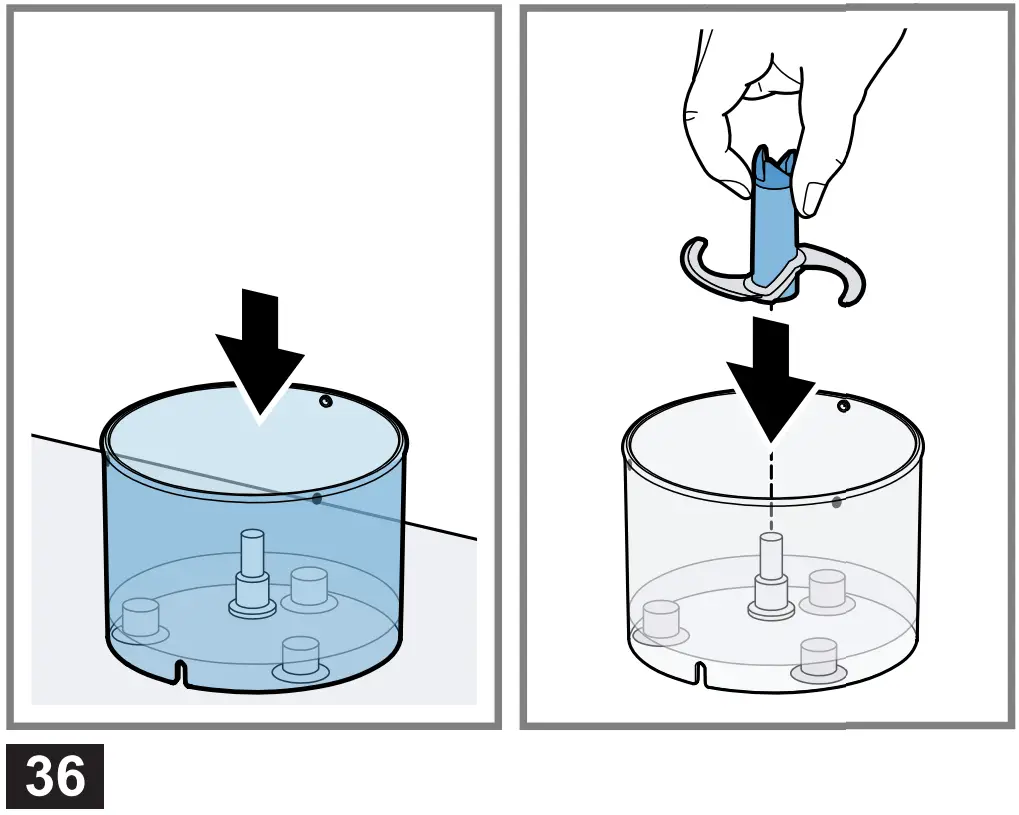 36