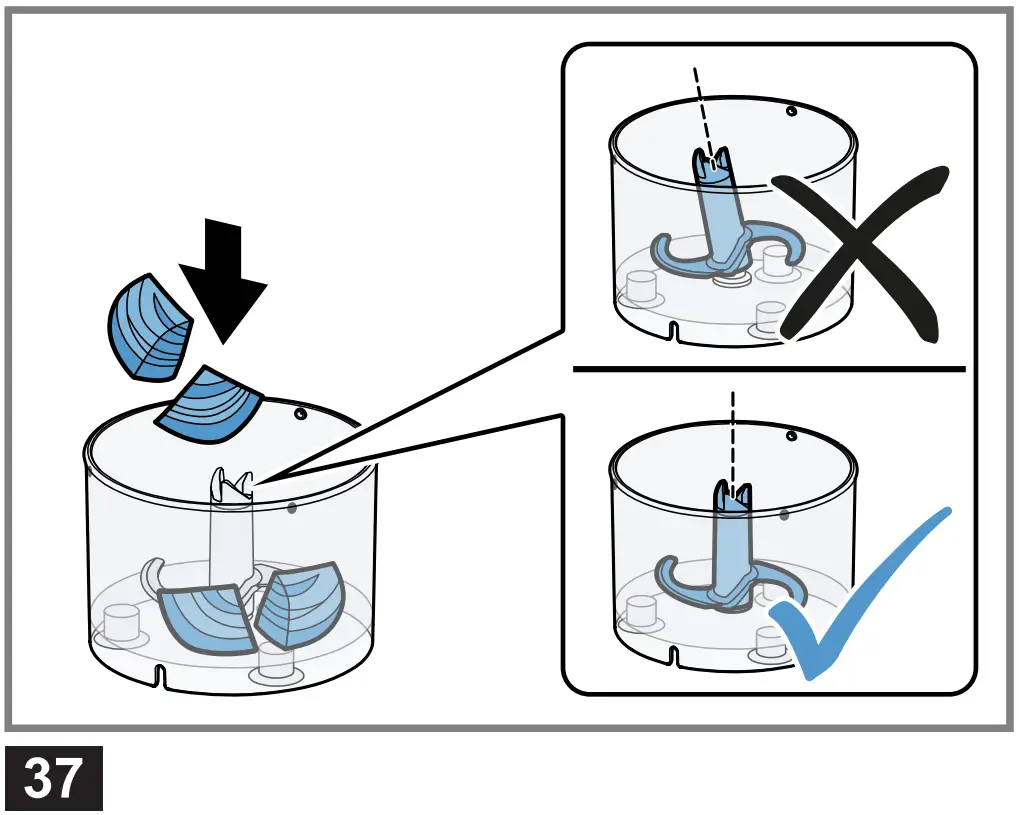 37