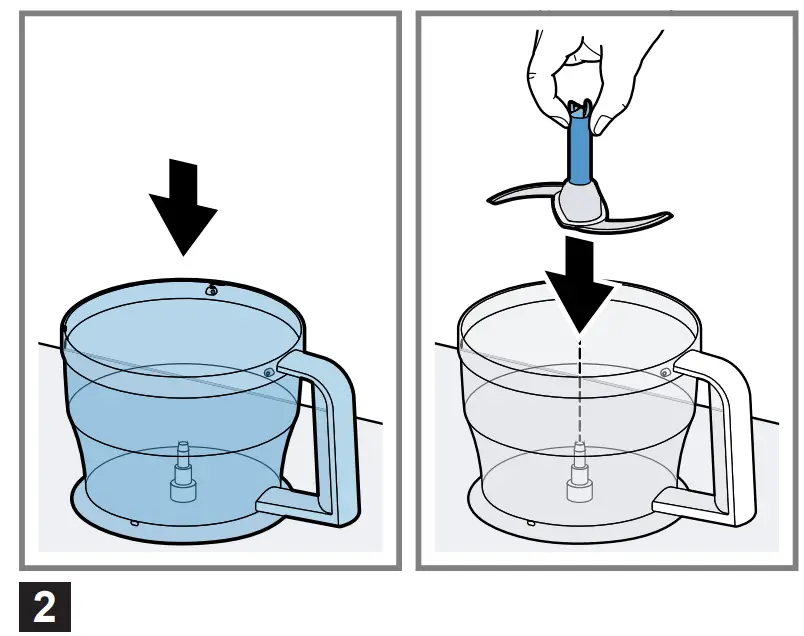 2