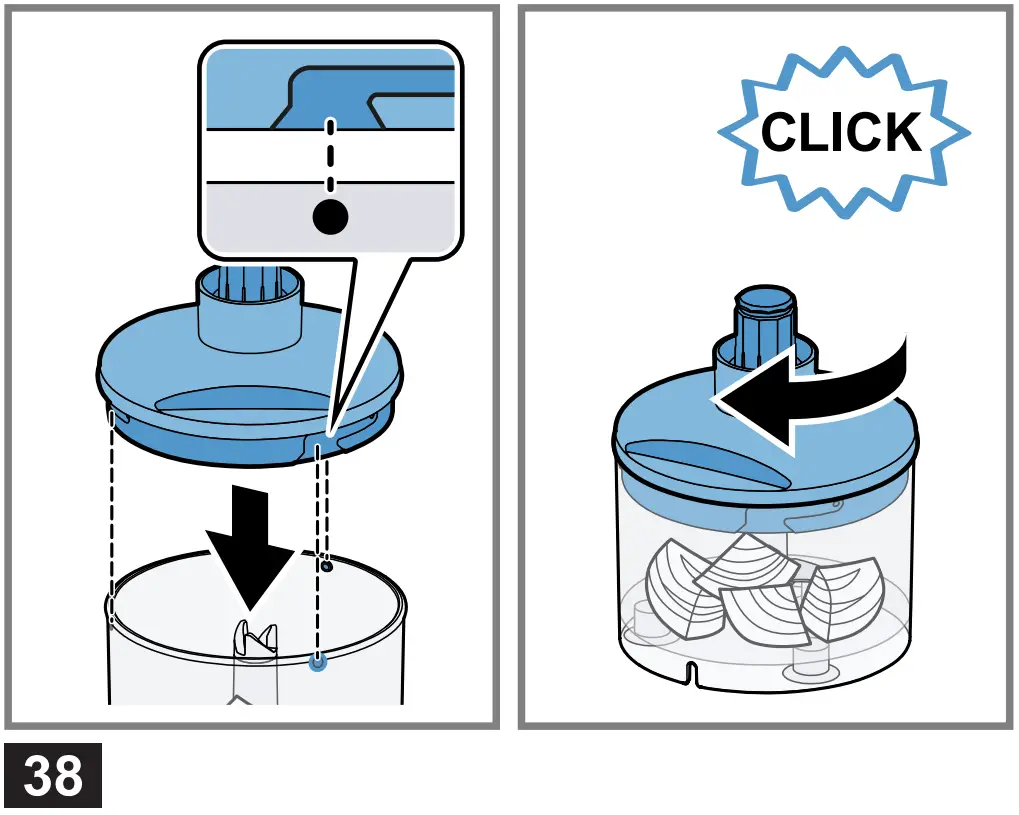 CLICK

38