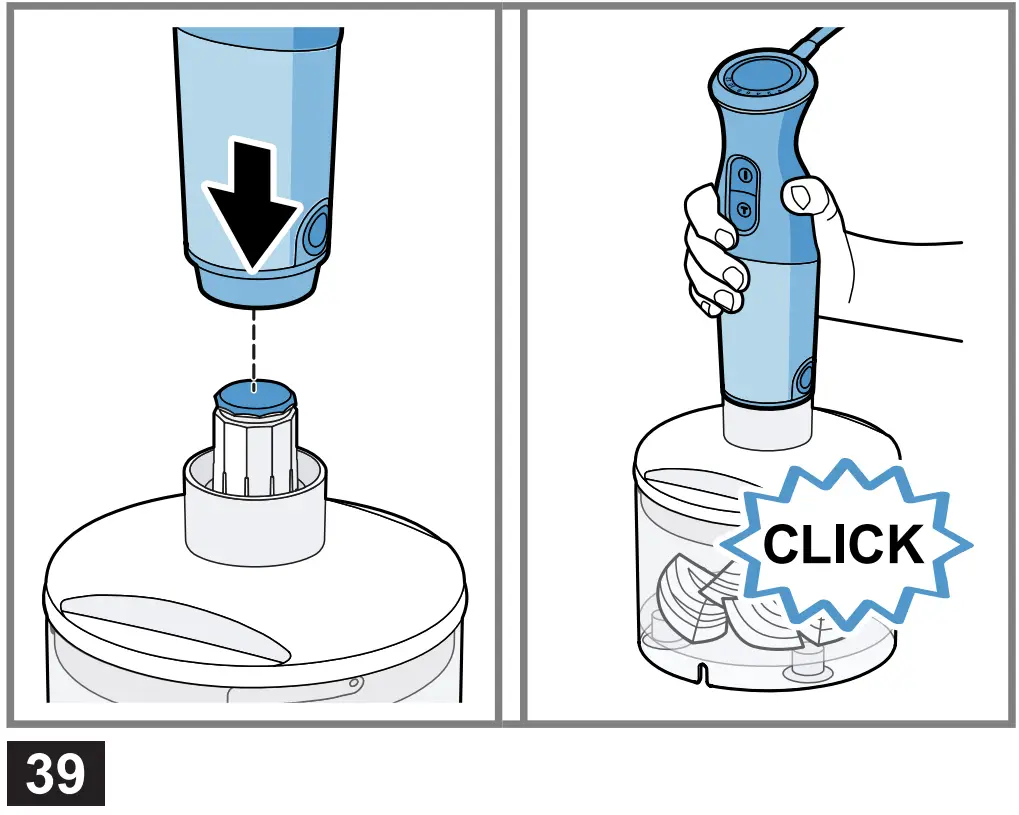 CLICK

39