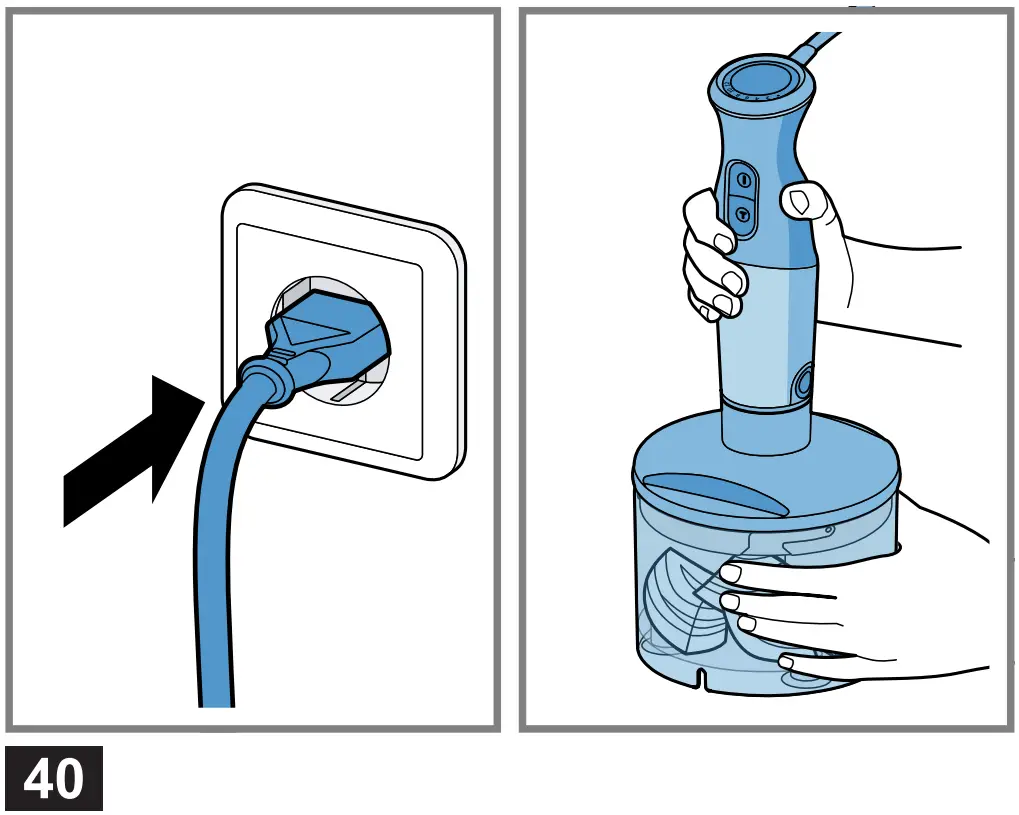 40