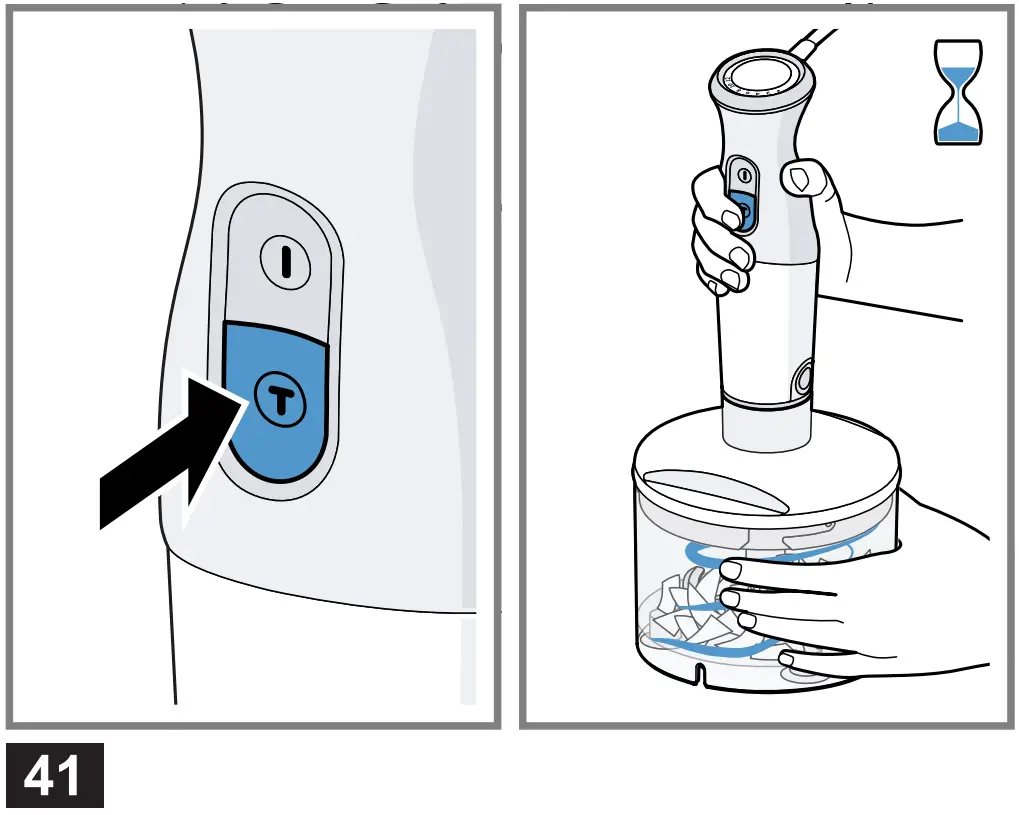 I

T

41