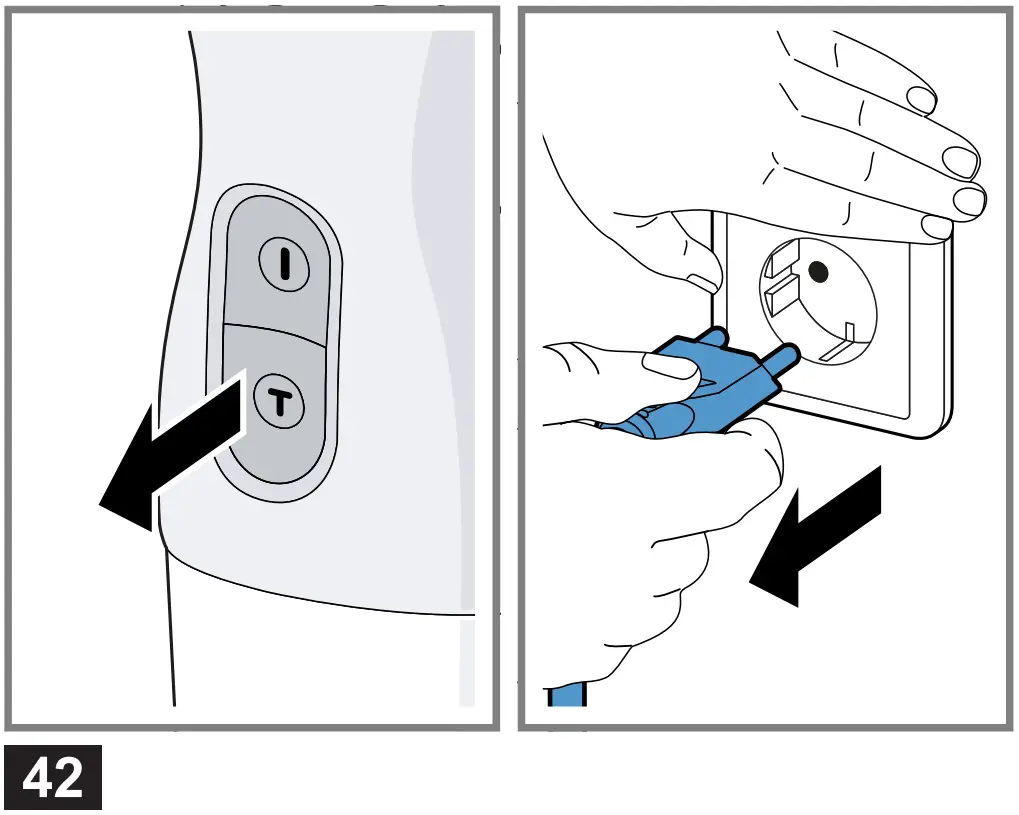 I

T

42