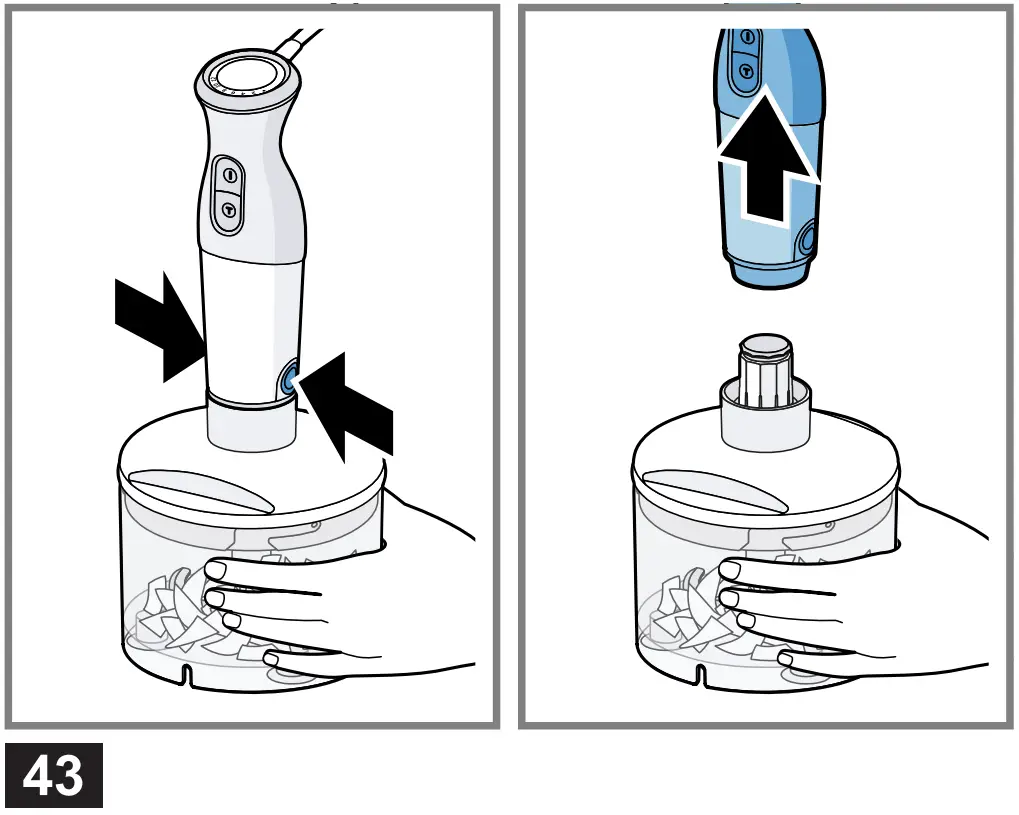 43