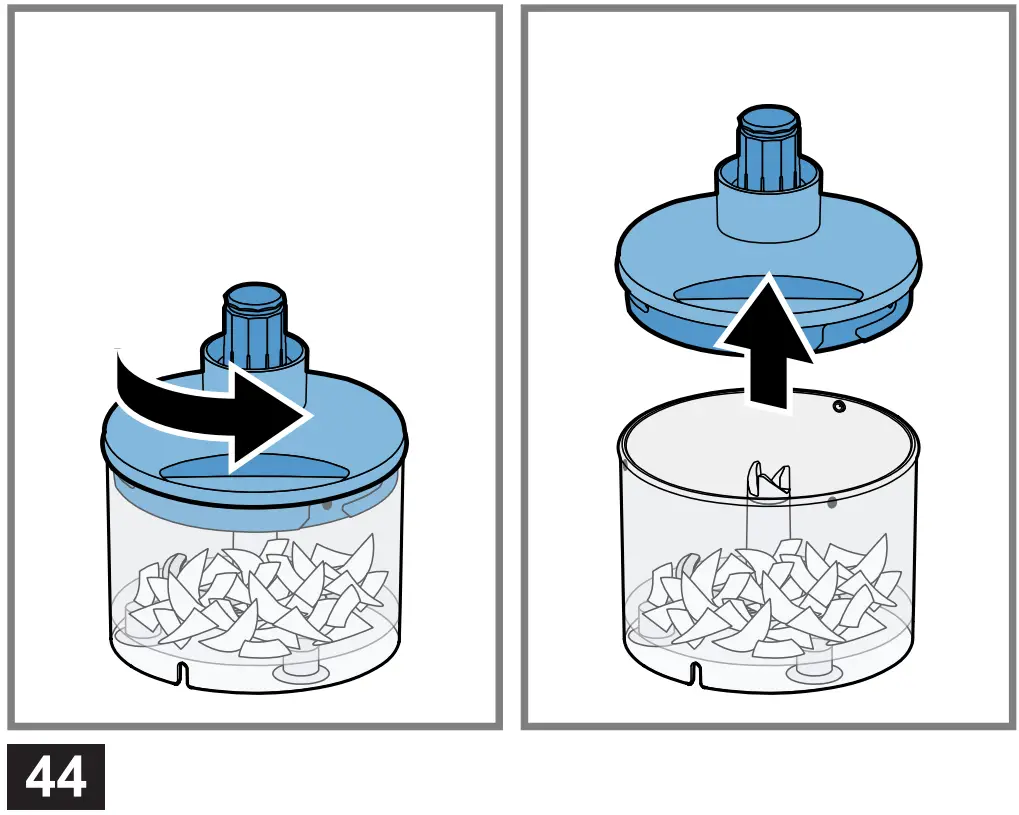 44