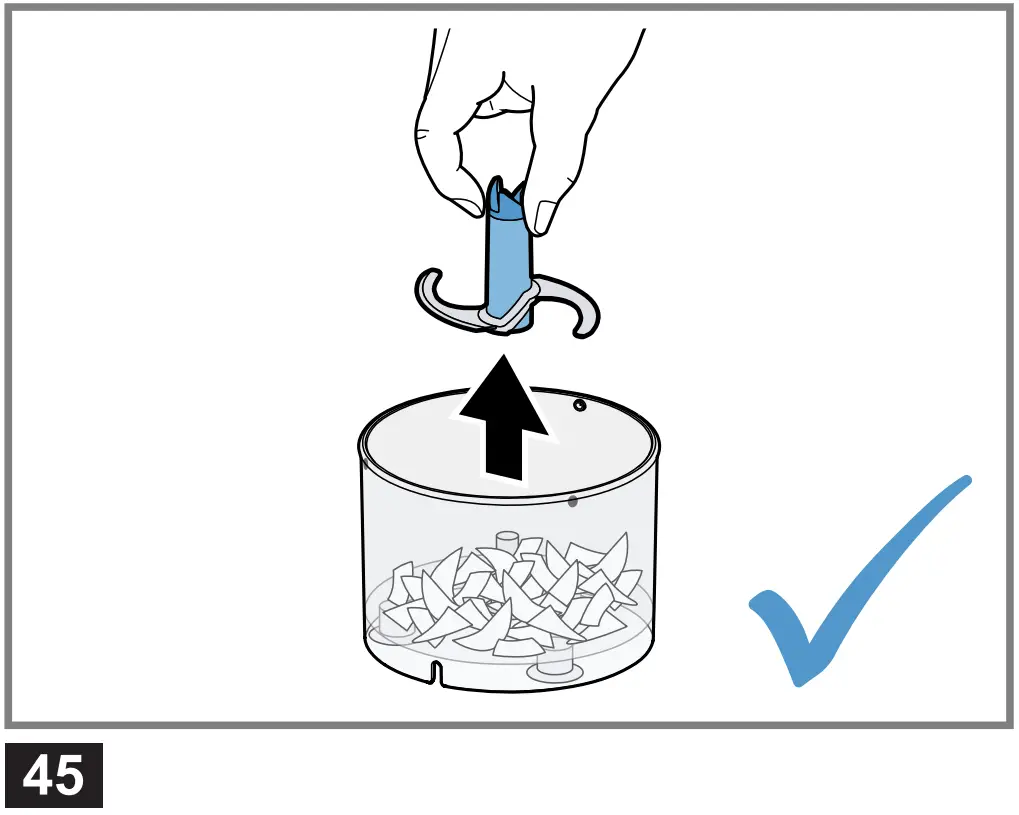 45