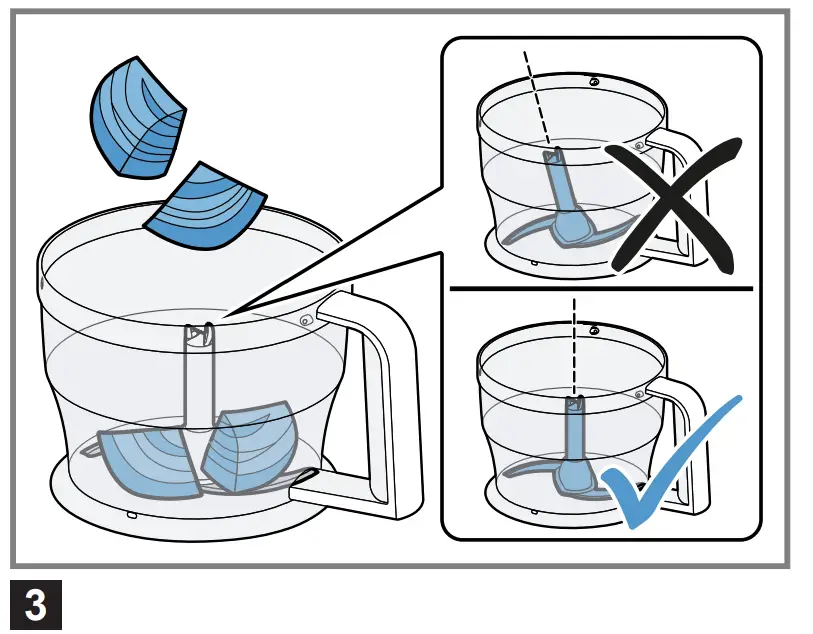 3