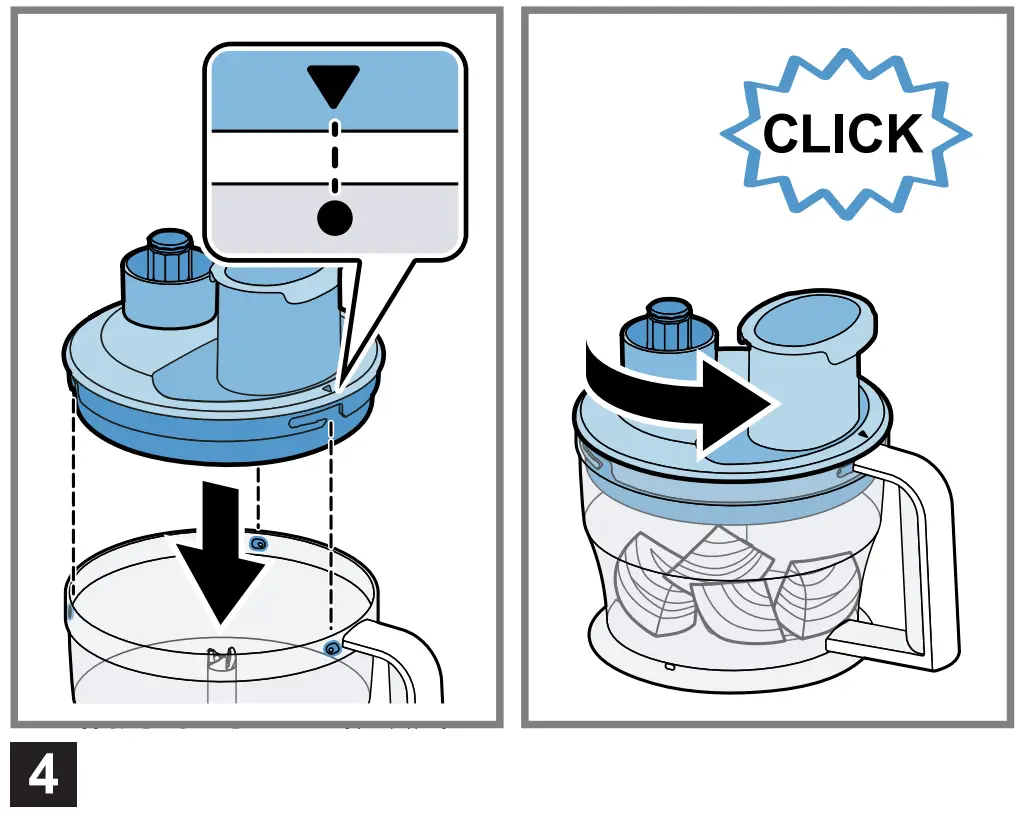 CLICK

4