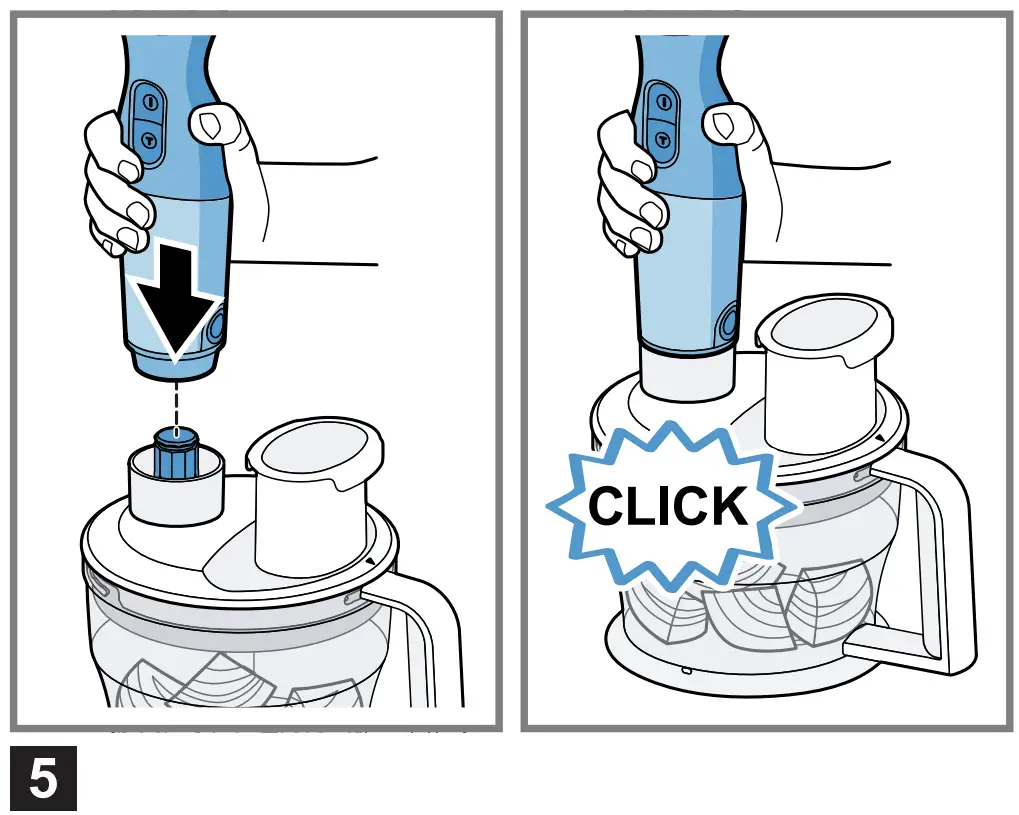 CLICK

5