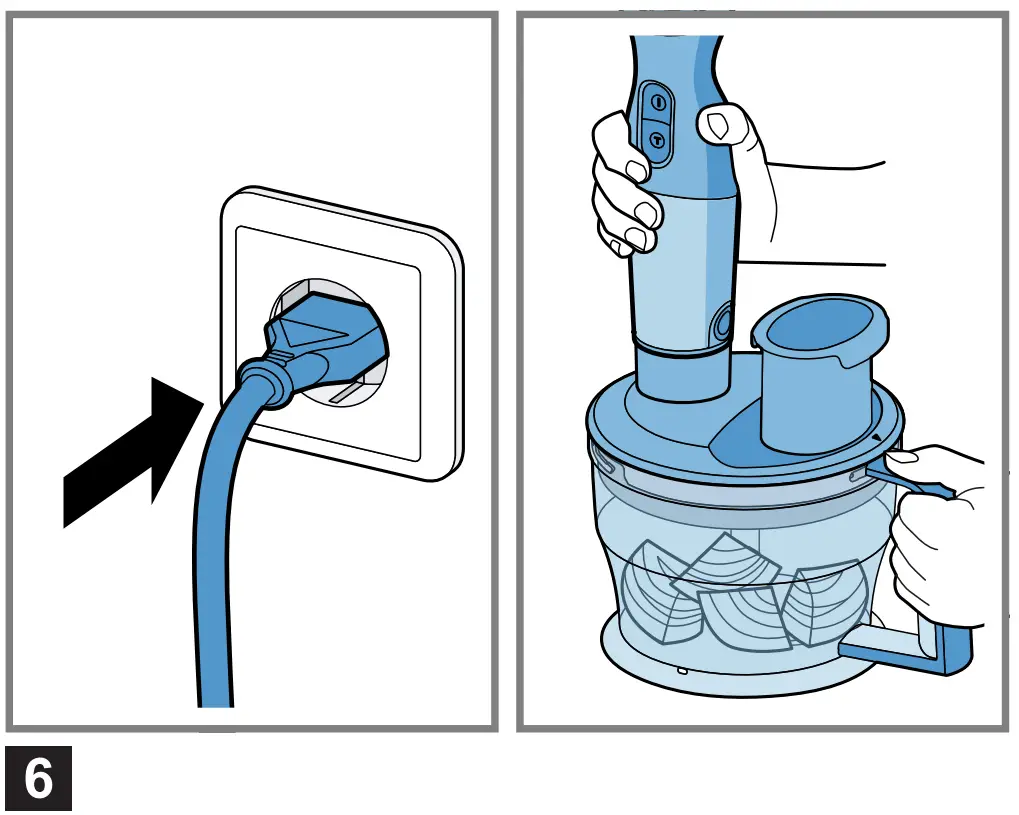 6