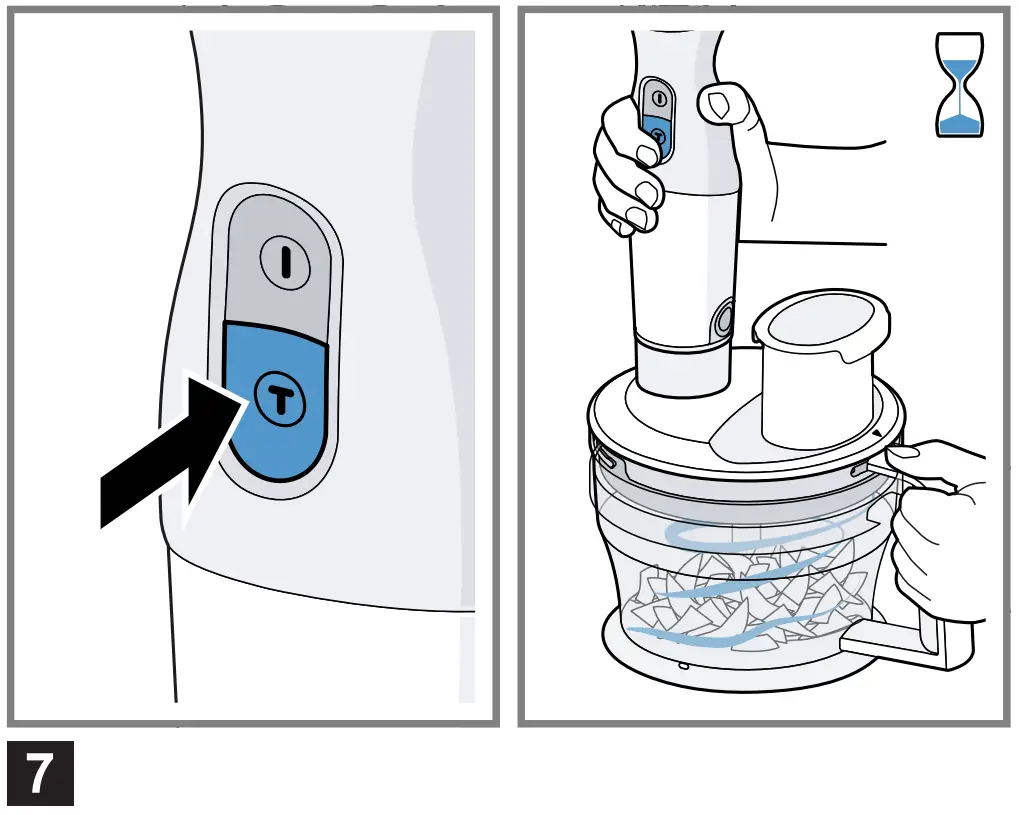 I
T
7