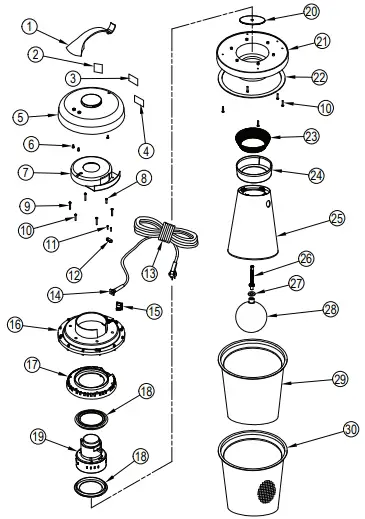 1
2
3
5
4
6
7
8
9
10
11
12
13
14
15
16
17
18
19
18
20
21
22
10
23
24
25
26
27
28
29
30