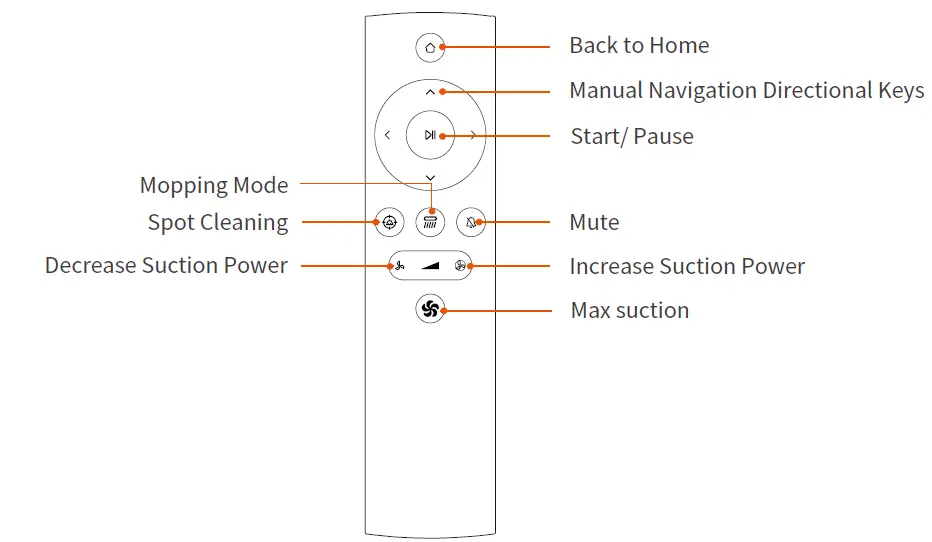 Back to Home
Manual Navigation Directional Keys
Start/ Pause
Mopping Mode
Spot Cleaning
Mute
Decrease Suction Power
Increase Suction Power
Max suction